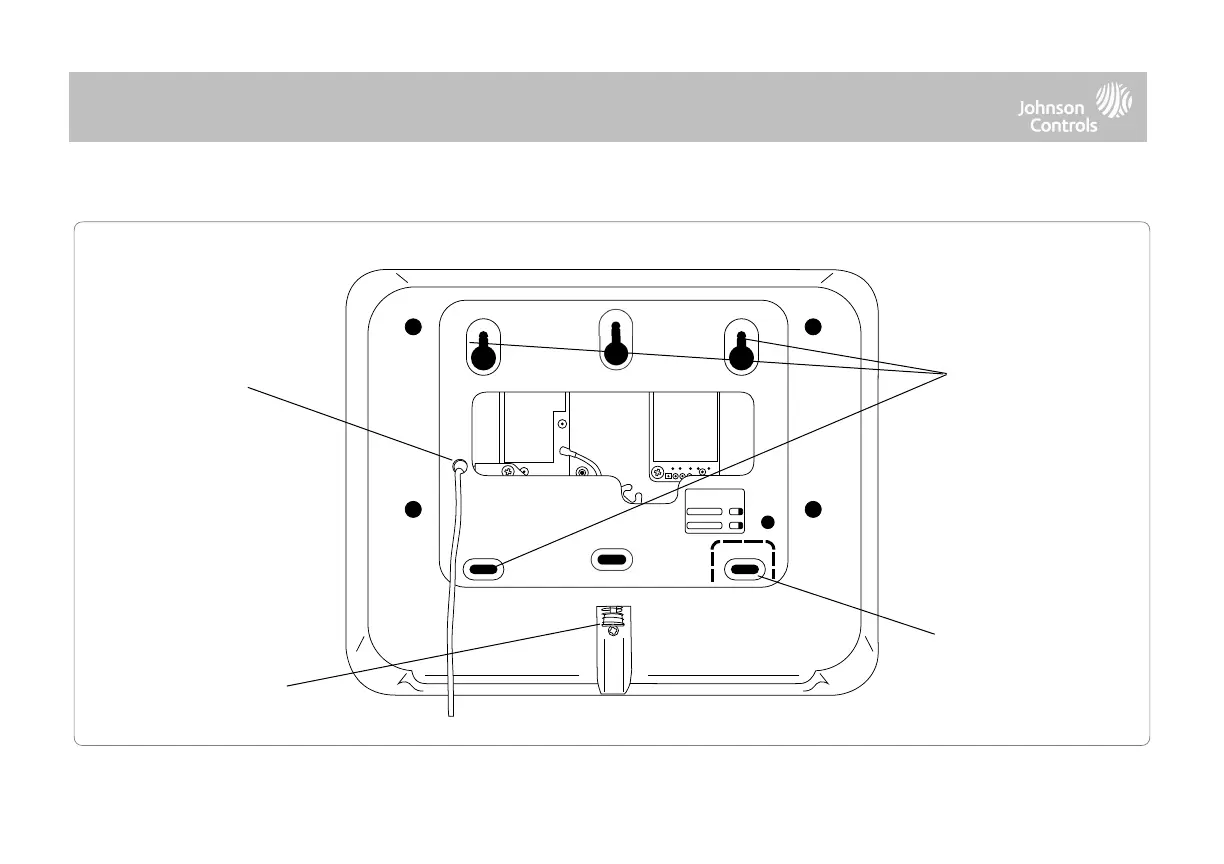 Johnson Controls