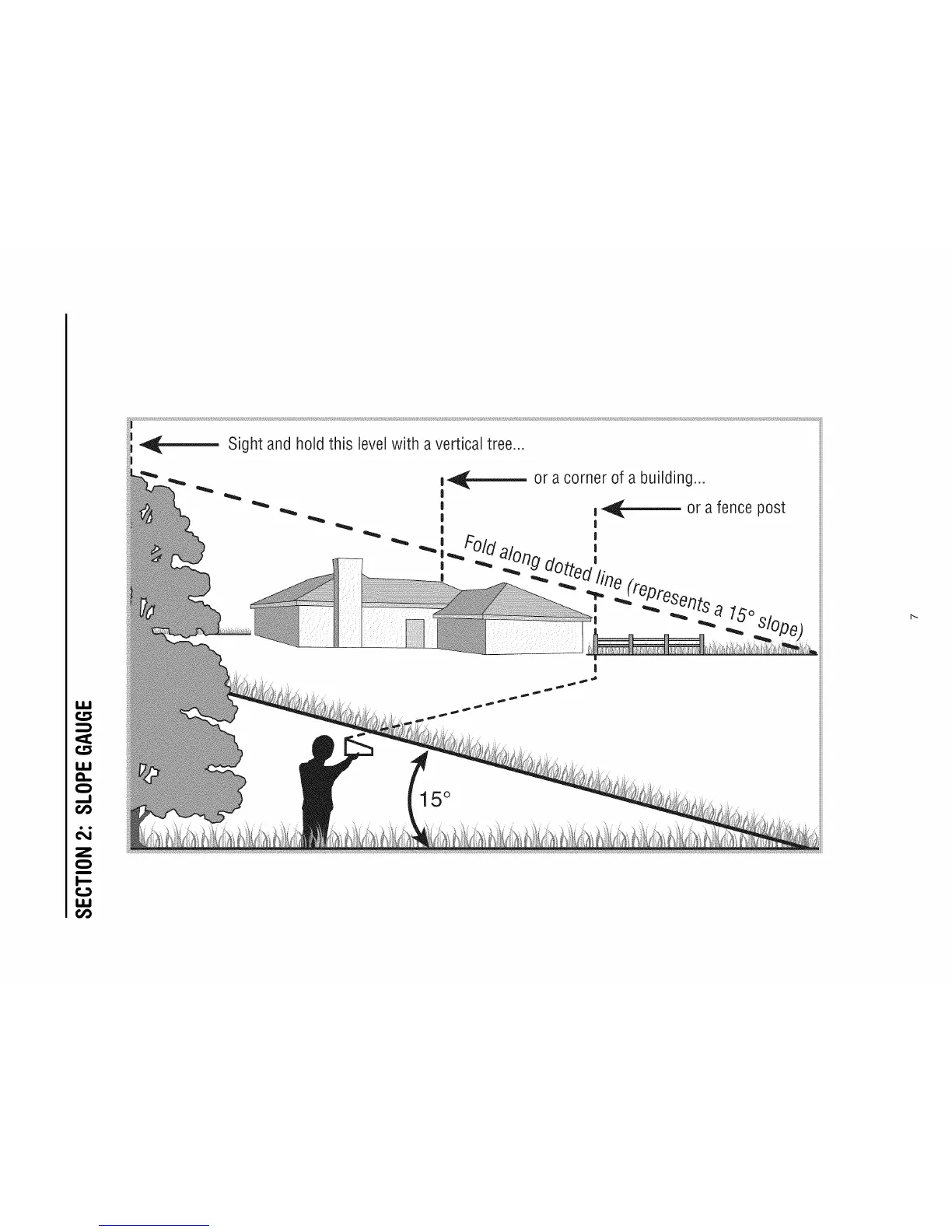 SECTION 2: SLOPE GAUGE

Sight and hold this level with a vertical tree...

or a corner of a building...

or a fence post

Fold along dotted line (represents a 15° slope)

15°

7