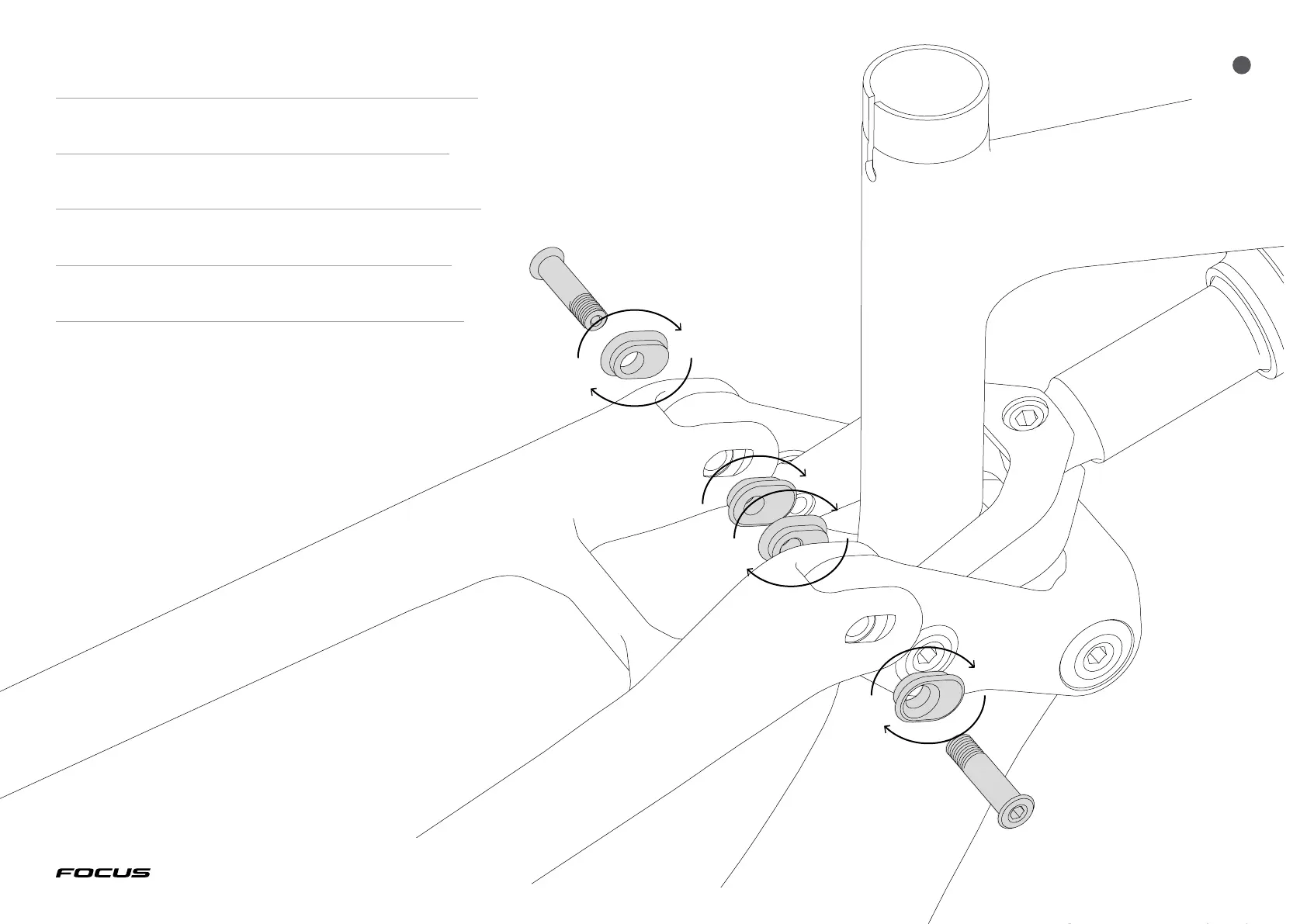 FOCUS