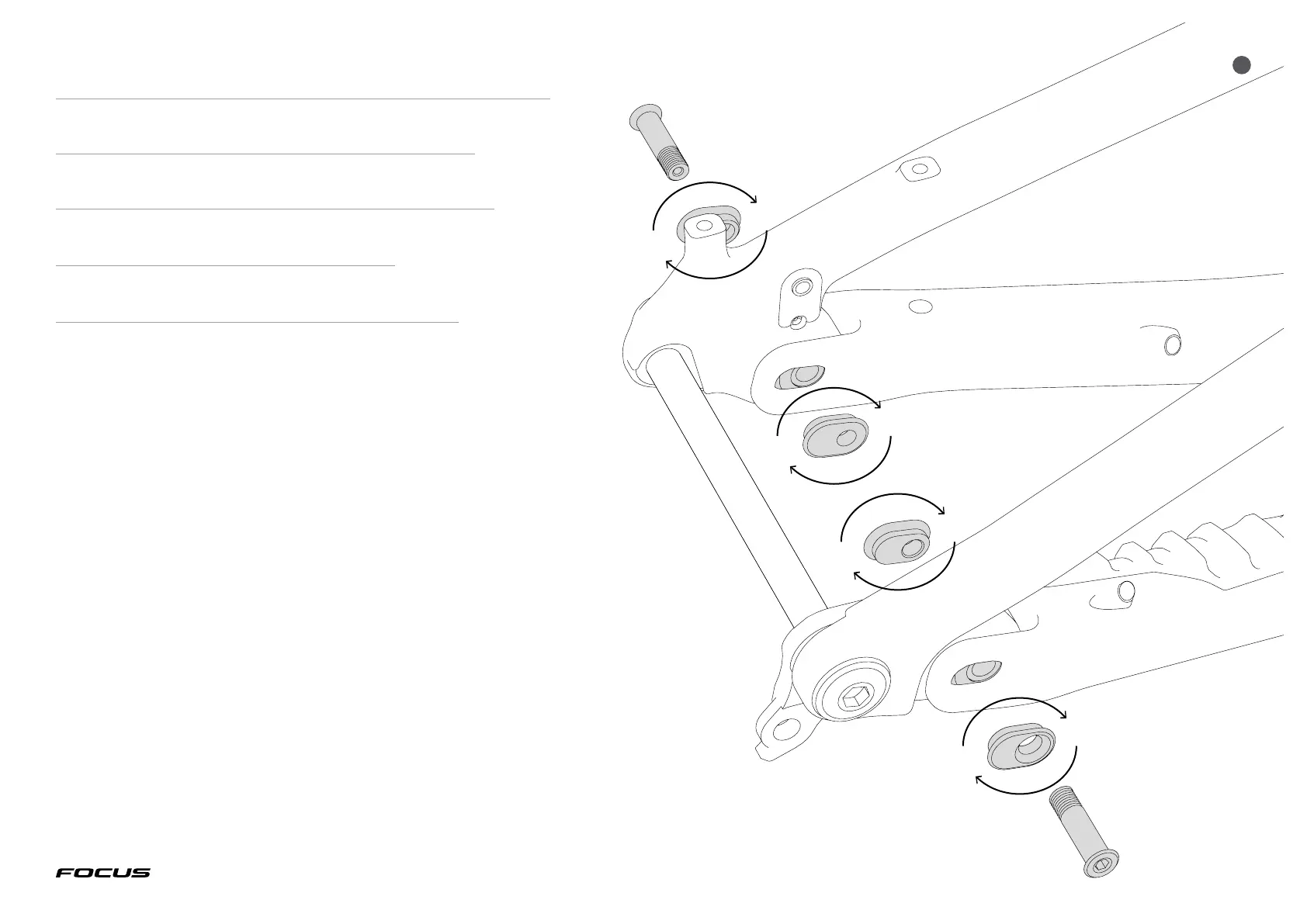 FOCUS