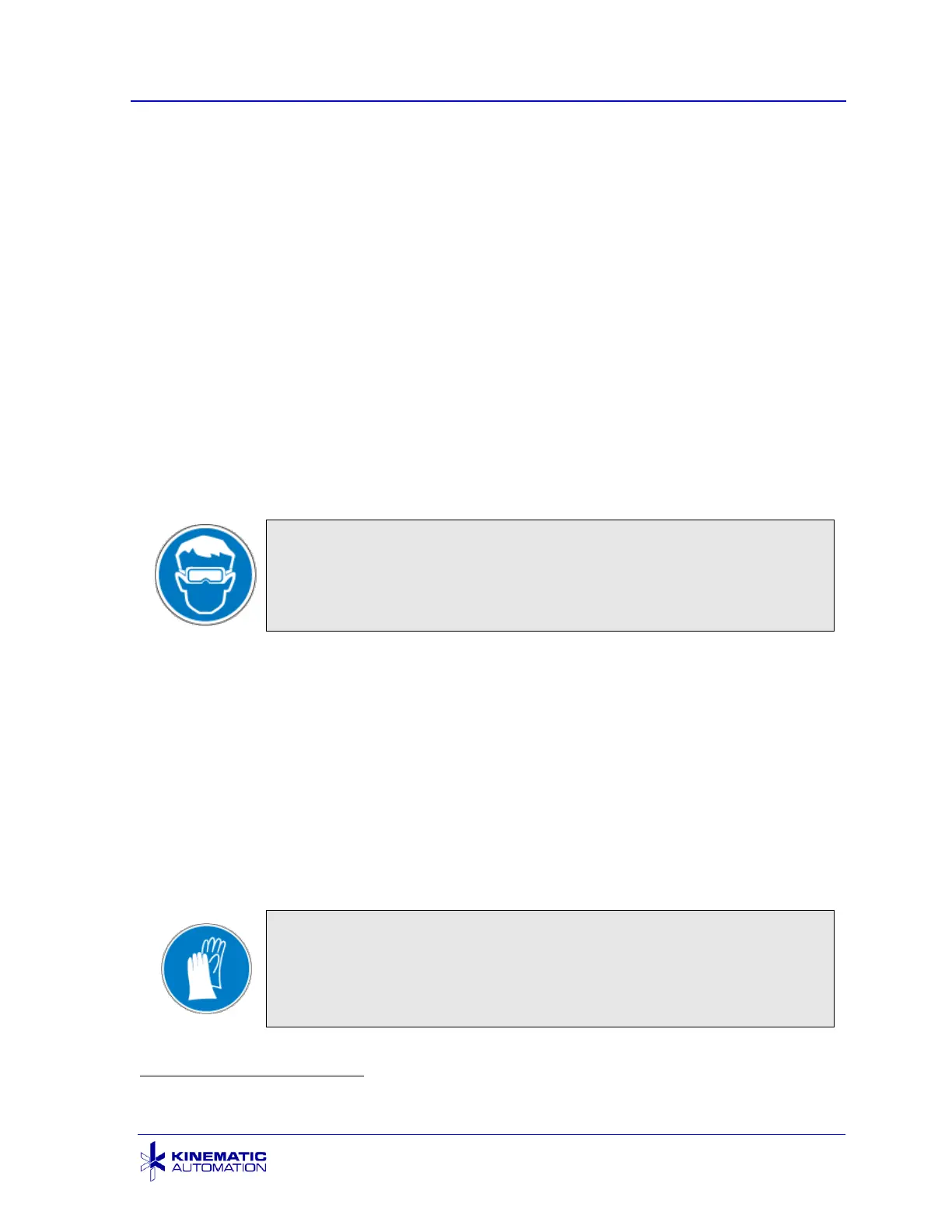 KINEMATIC
AUTOMATION