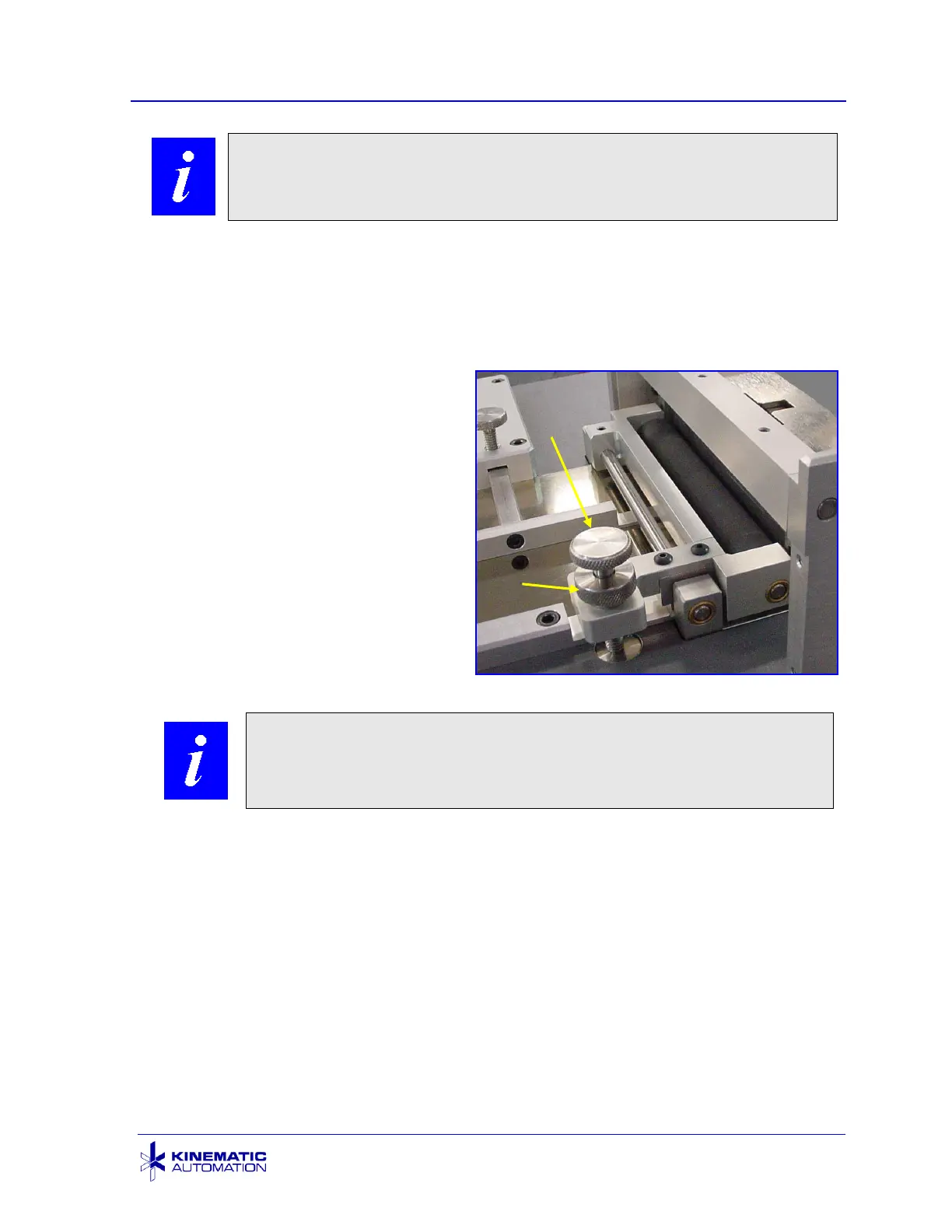 i

i

KINEMATIC AUTOMATION