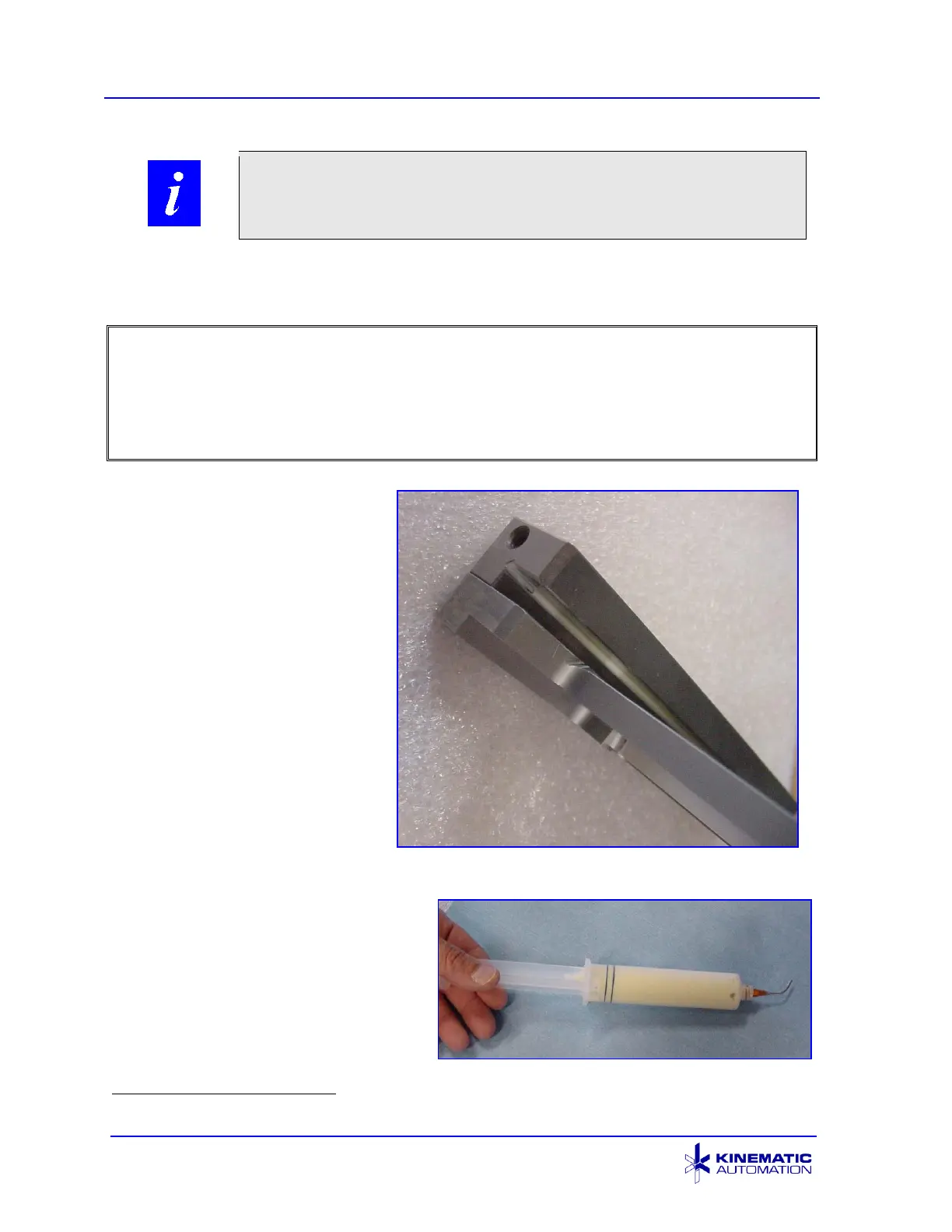 i

KINEMATIC
AUTOMATION