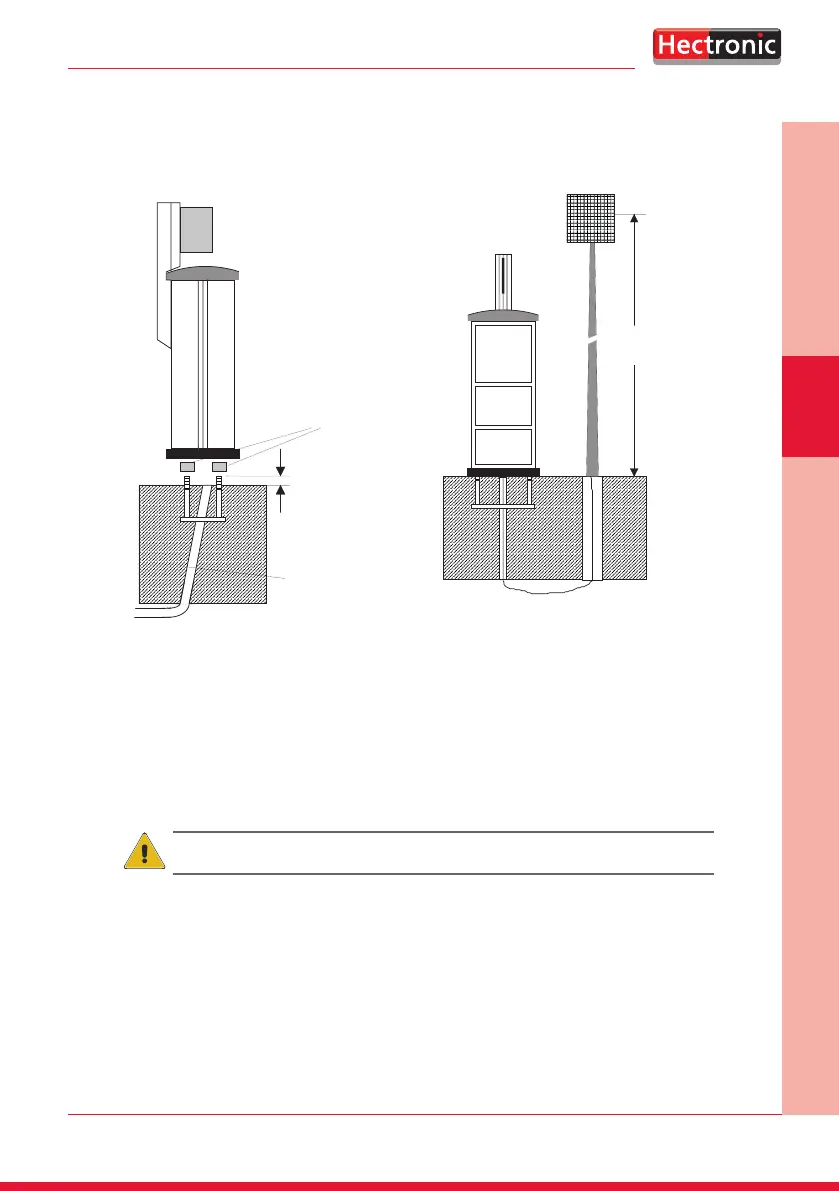 Hectronic