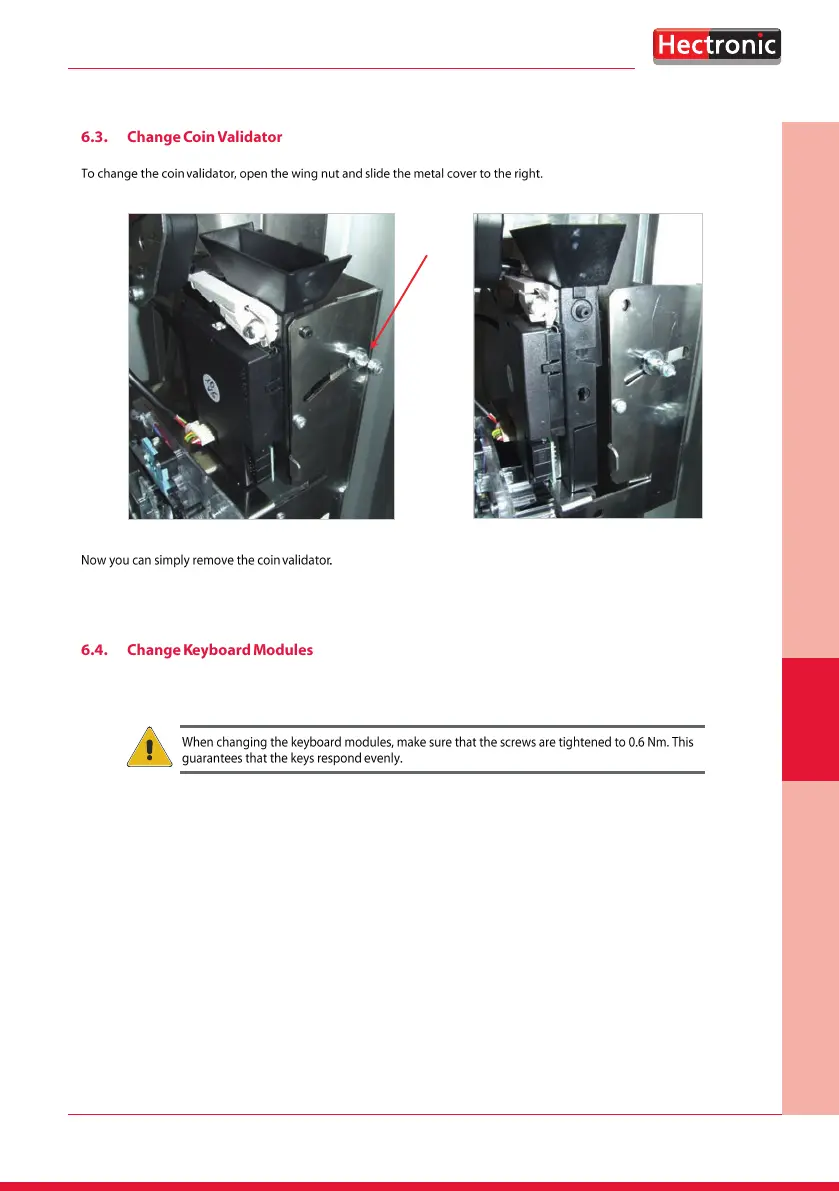 Hectronic

6.3. Change Coin Validator

To change the coin validator, open the wing nut and slide the metal cover to the right.

Now you can simply remove the coin validator.

6.4. Change Keyboard Modules

When changing the keyboard modules, make sure that the screws are tightened to 0.6 Nm. This guarantees that the keys respond evenly.