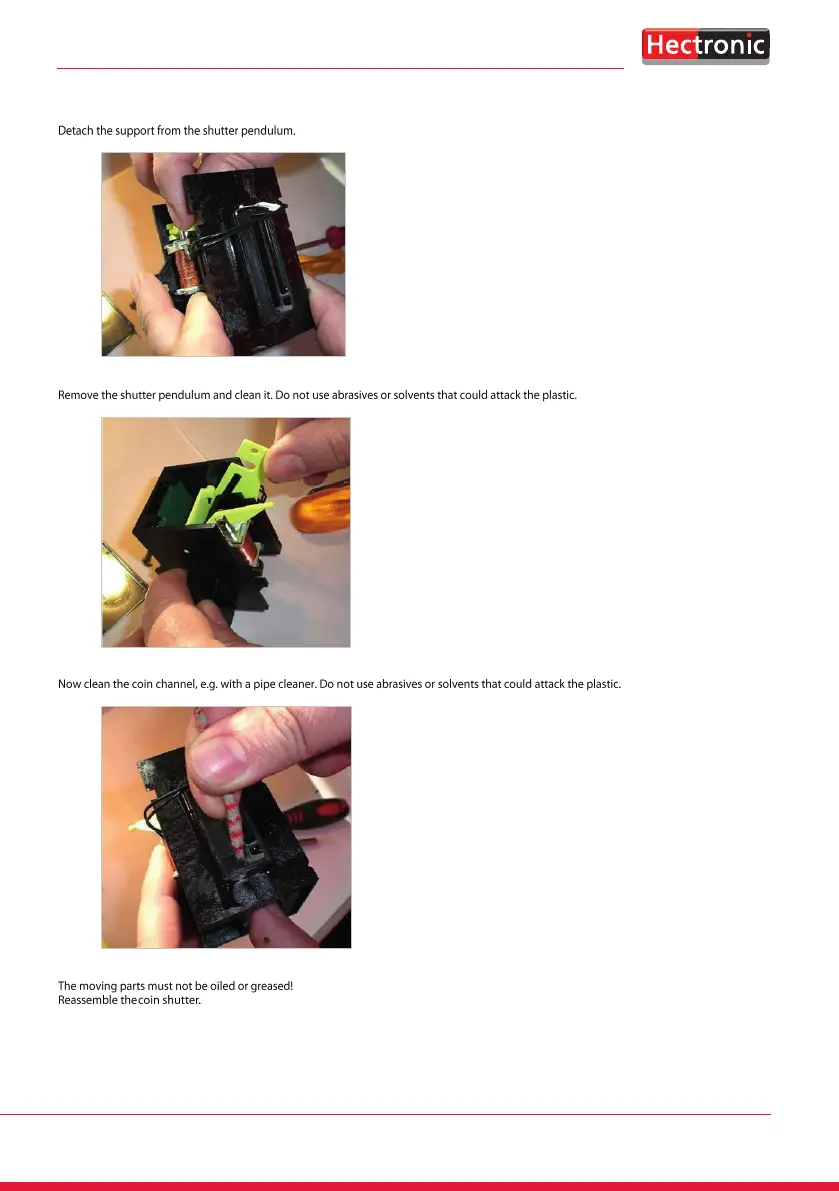 Hectronic

Detach the support from the shutter pendulum.

Remove the shutter pendulum and clean it. Do not use abrasives or solvents that could attack the plastic.

Now clean the coin channel, e.g. with a pipe cleaner. Do not use abrasives or solvents that could attack the plastic.

The moving parts must not be oiled or greased!
Reassemble thecoin shutter.