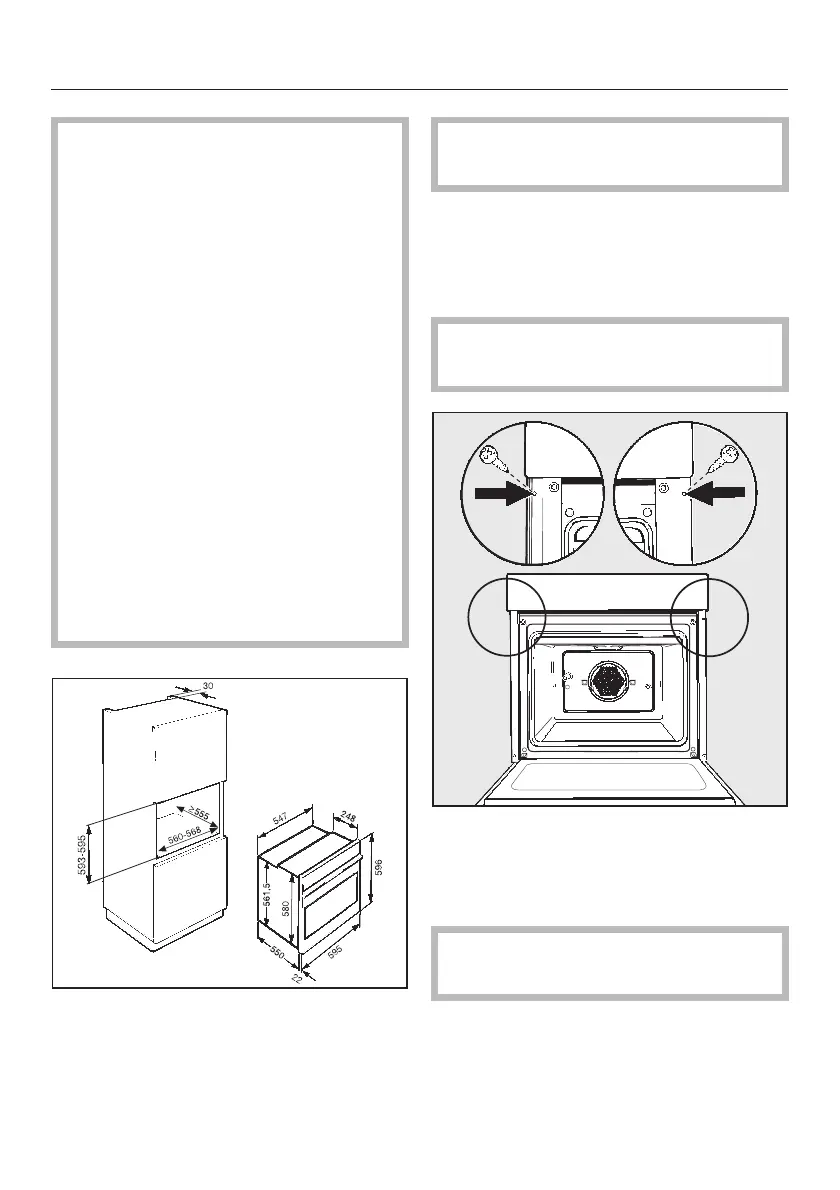 30

≥555

560-568

593-595

547

248

596

561,5

580

550

595

22