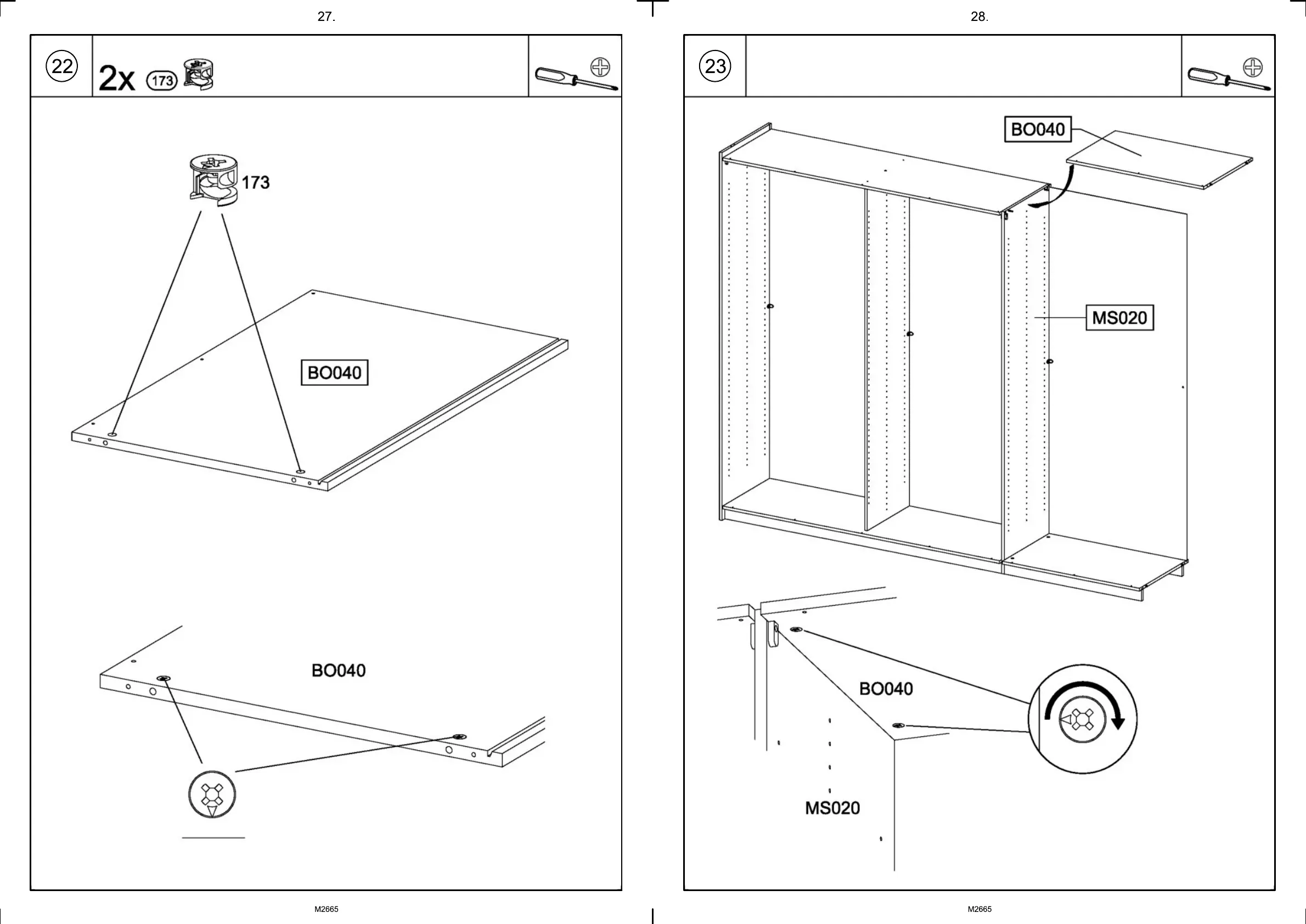 27.

22

2x 173

173

BO040

BO040

M2665

28.

23

BO040

MS020

BO040

MS020

M2665