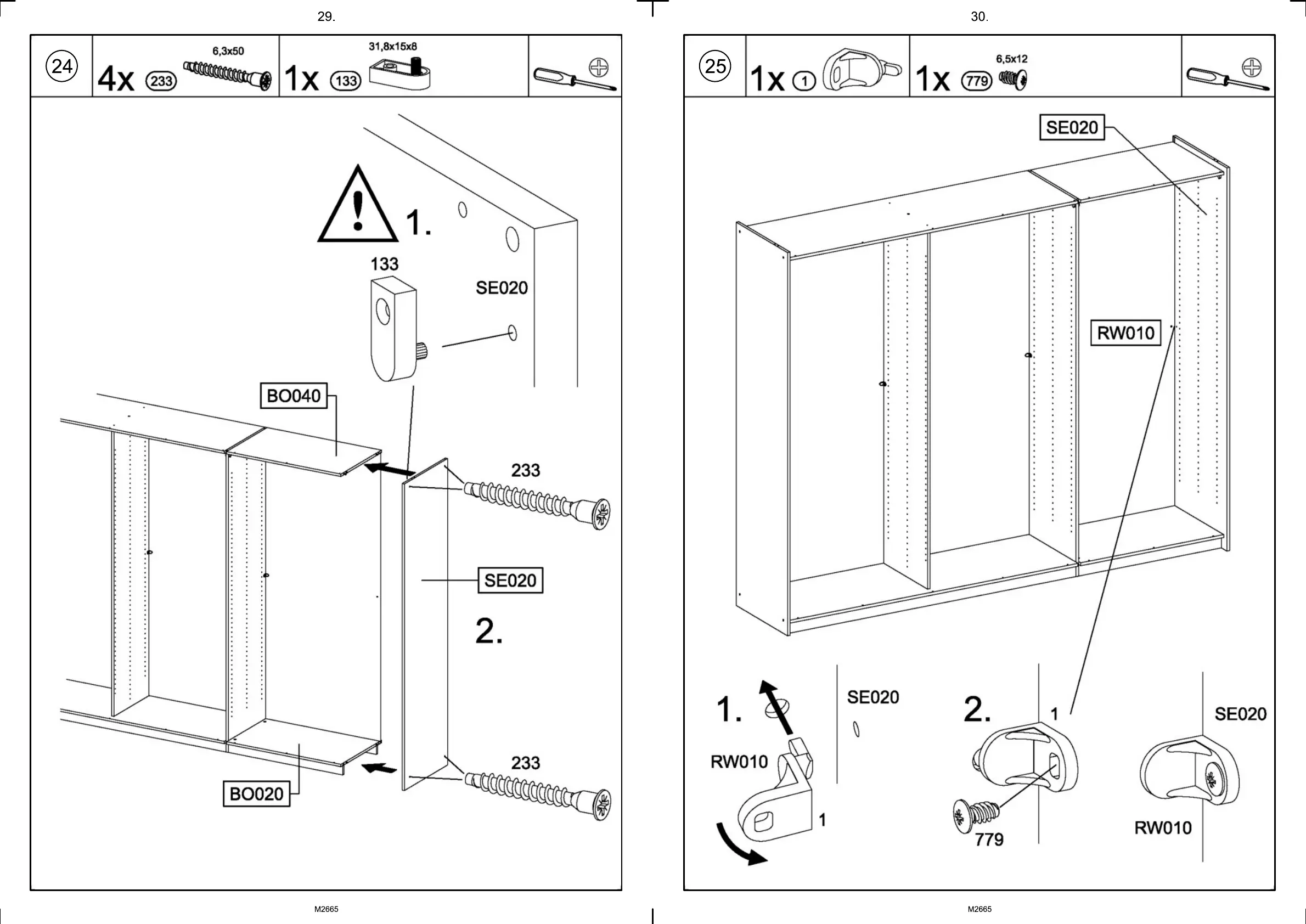 29.

24

4x 233 6,3x50

1x 133 31,8x15x8

1.

133

SE020

BO040

233

SE020

2.

233

BO020

M2665

30.

25

1x 1

1x 779 6,5x12

SE020

RW010

1.

SE020

RW010

1

2.

1

779

SE020

RW010

M2665