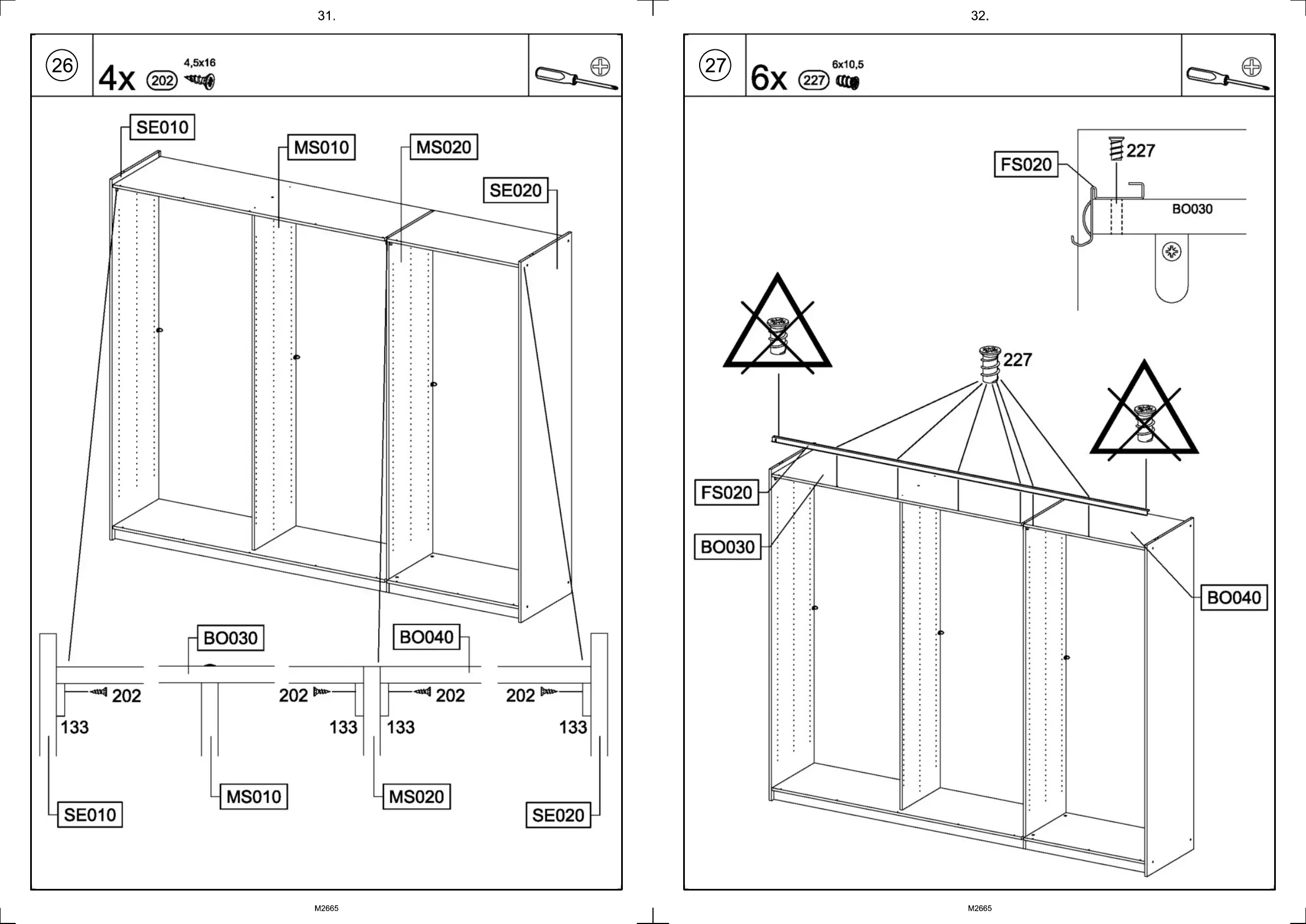 31.

26 4x 202 4,5x16

SE010
MS010
MS020
SE020

BO030
BO040

202 202 202 202
133 133 133 133

SE010
MS010
MS020
SE020

M2665

32.

27 6x 227 6x10,5

FS020
227
BO030

227

FS020
BO030
BO040

M2665