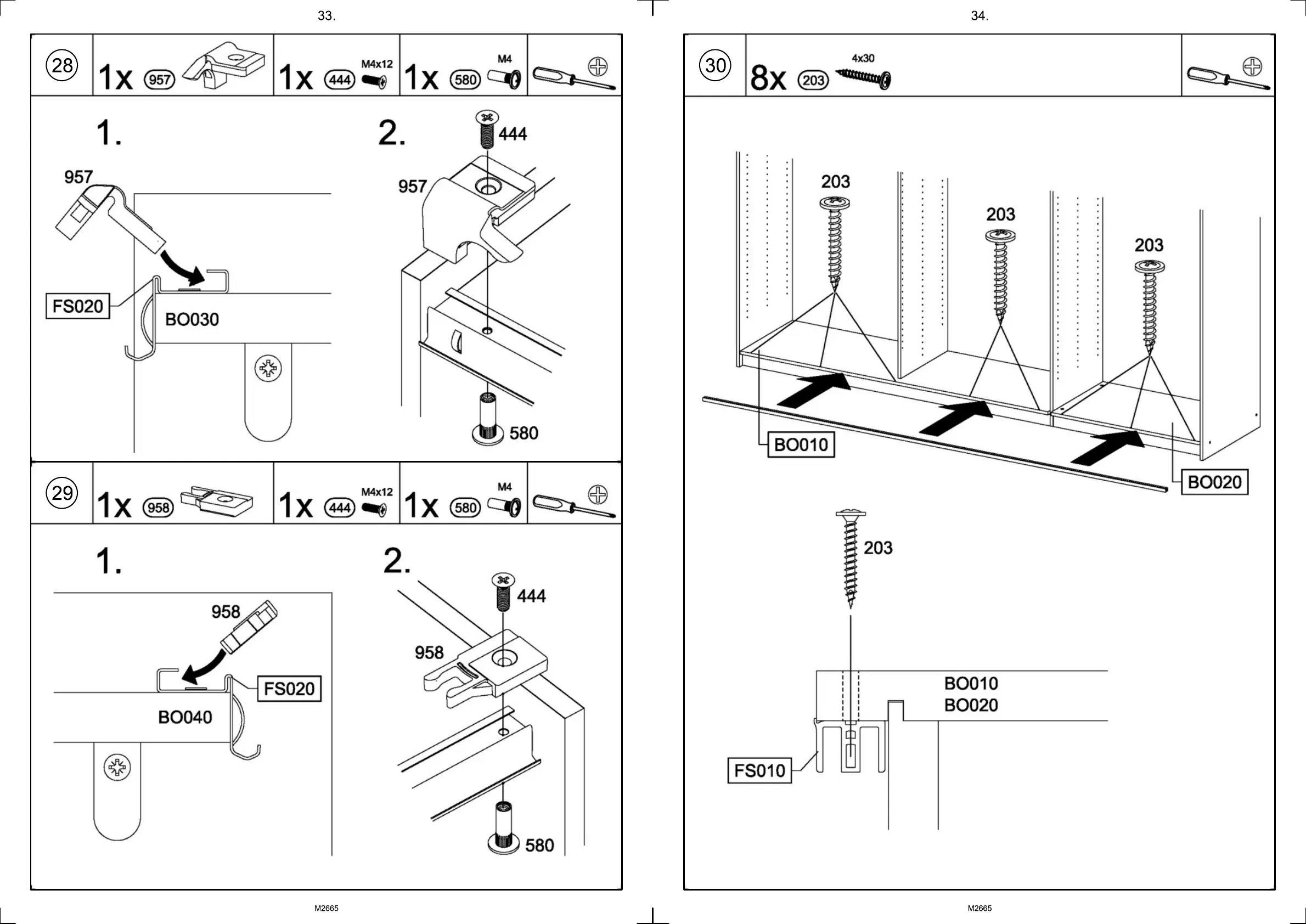 33.

28 1x 957 1x 444 M4x12 1x 580 M4

1.

957

FS020

BO030

2.

444

957

580

29 1x 958 1x 444 M4x12 1x 580 M4

1.

958

FS020

BO040

2.

444

958

580

M2665

34.

30 8x 203 4x30

203

203

203

BO010

BO020

203

BO010
BO020

FS010

M2665