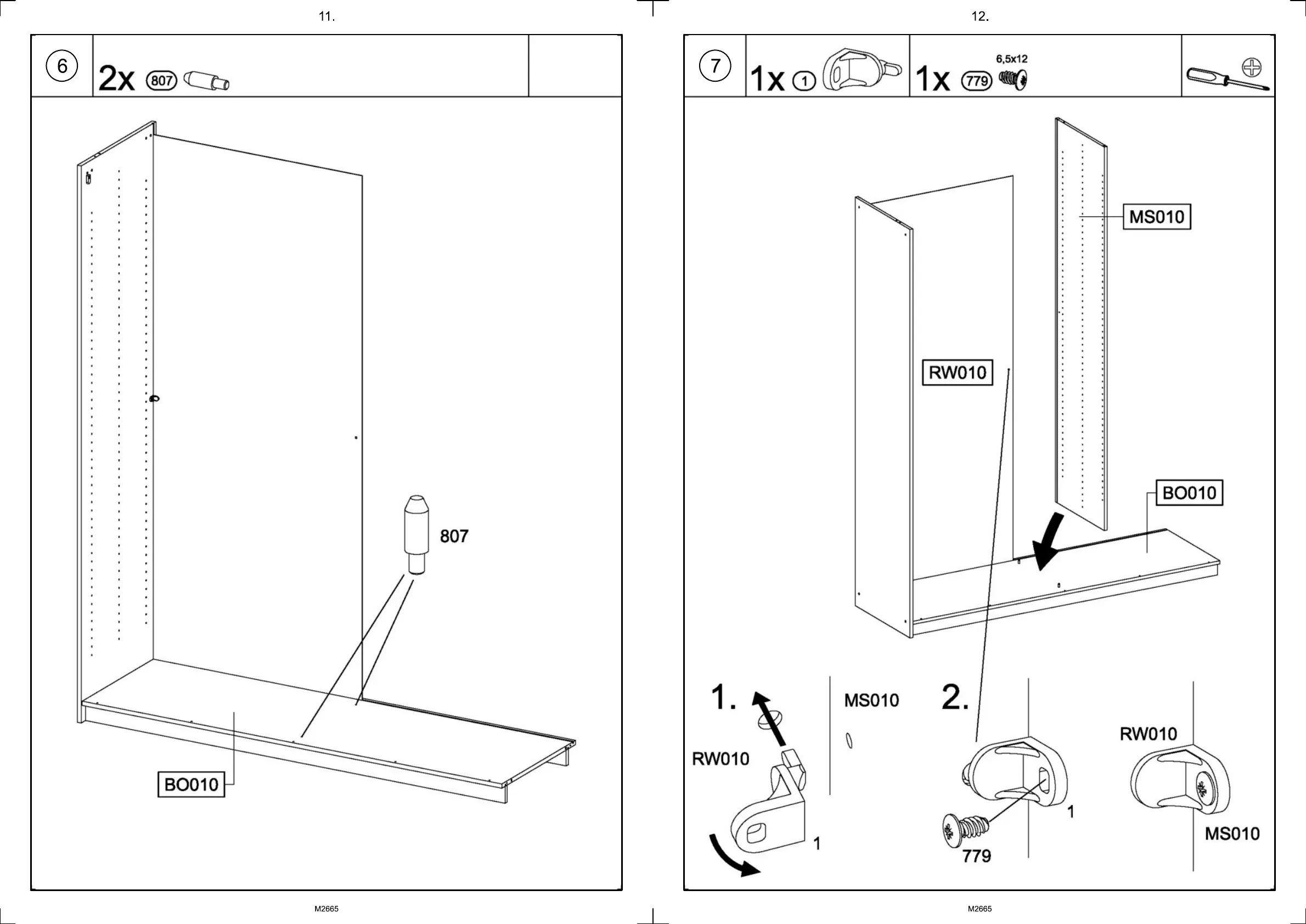 11.

6

2x 807

807

BO010

M2665

12.

7

1x 1

1x 779 6,5x12

MS010

RW010

BO010

1.

RW010

1

MS010

2.

1

779

RW010

MS010

M2665