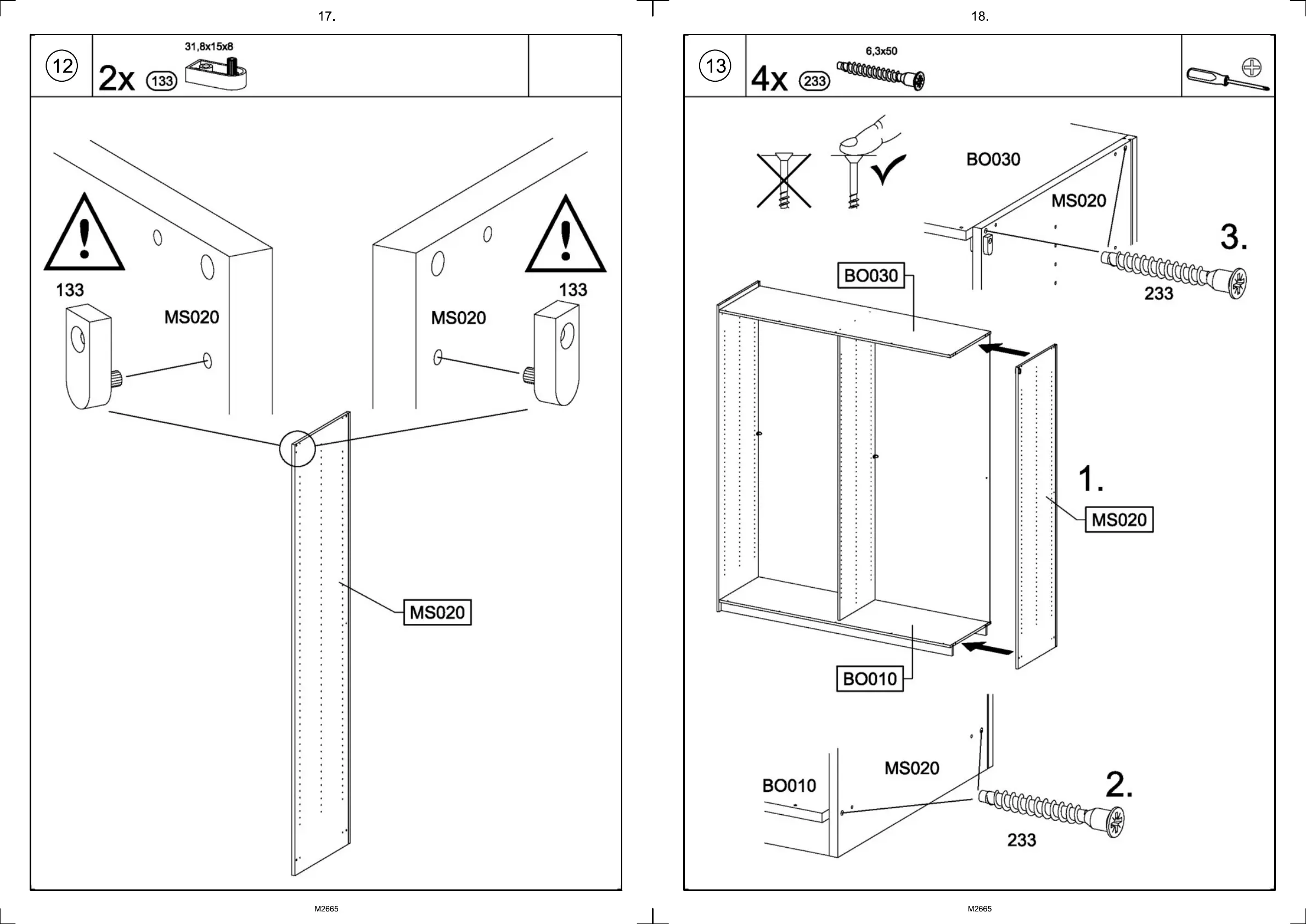 17.

12

2x 133 31,8x15x8

133

MS020

MS020

133

MS020

M2665

18.

13

4x 233 6,3x50

BO030

MS020

3.

233

BO030

1.

MS020

BO010

BO010

MS020

2.

233

M2665