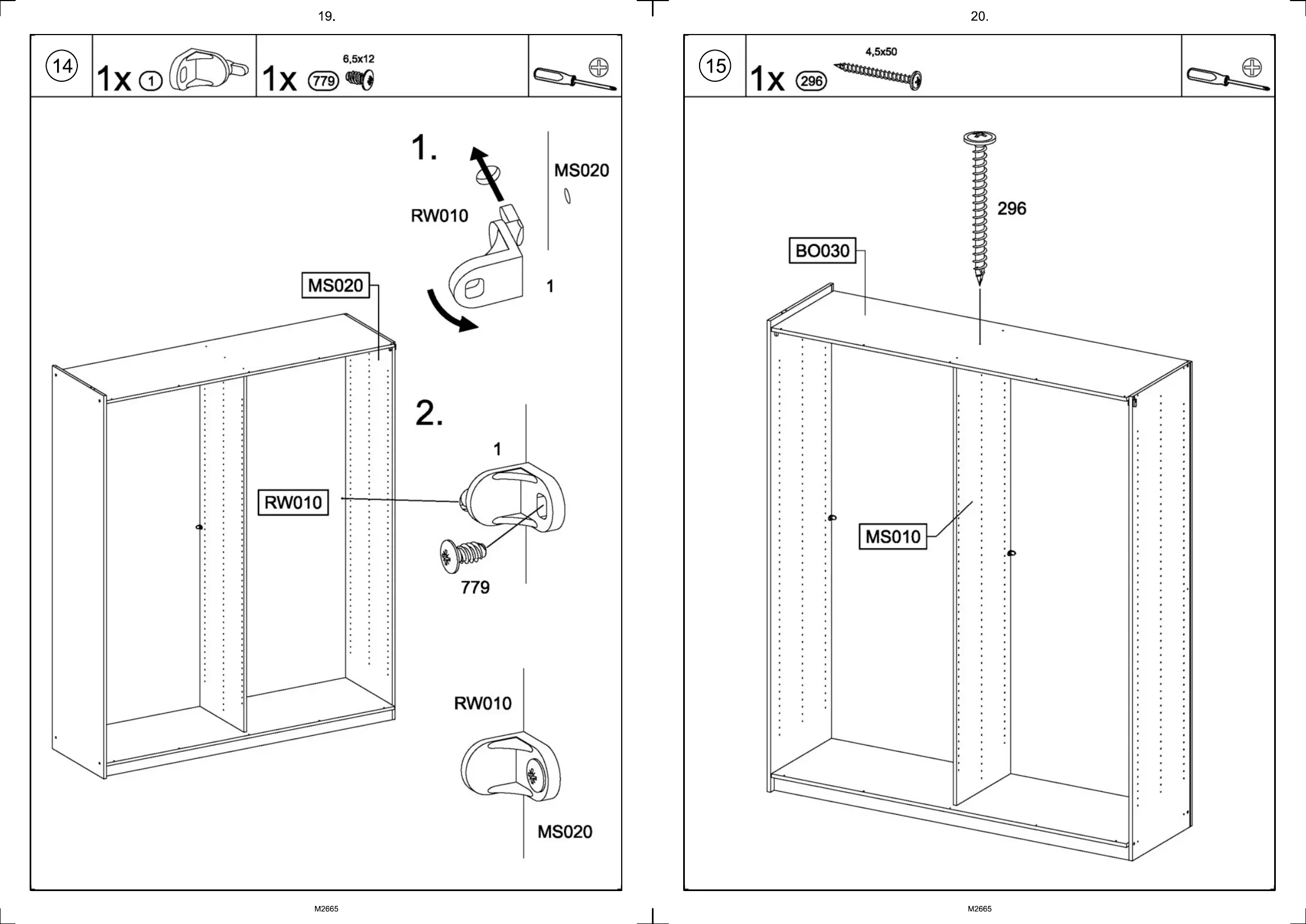 19.

14

1x 1

1x 779 6,5x12

1.

MS020

RW010

1

MS020

2.

1

RW010

779

RW010

MS020

M2665

20.

15

1x 296 4,5x50

296

BO030

MS010

M2665