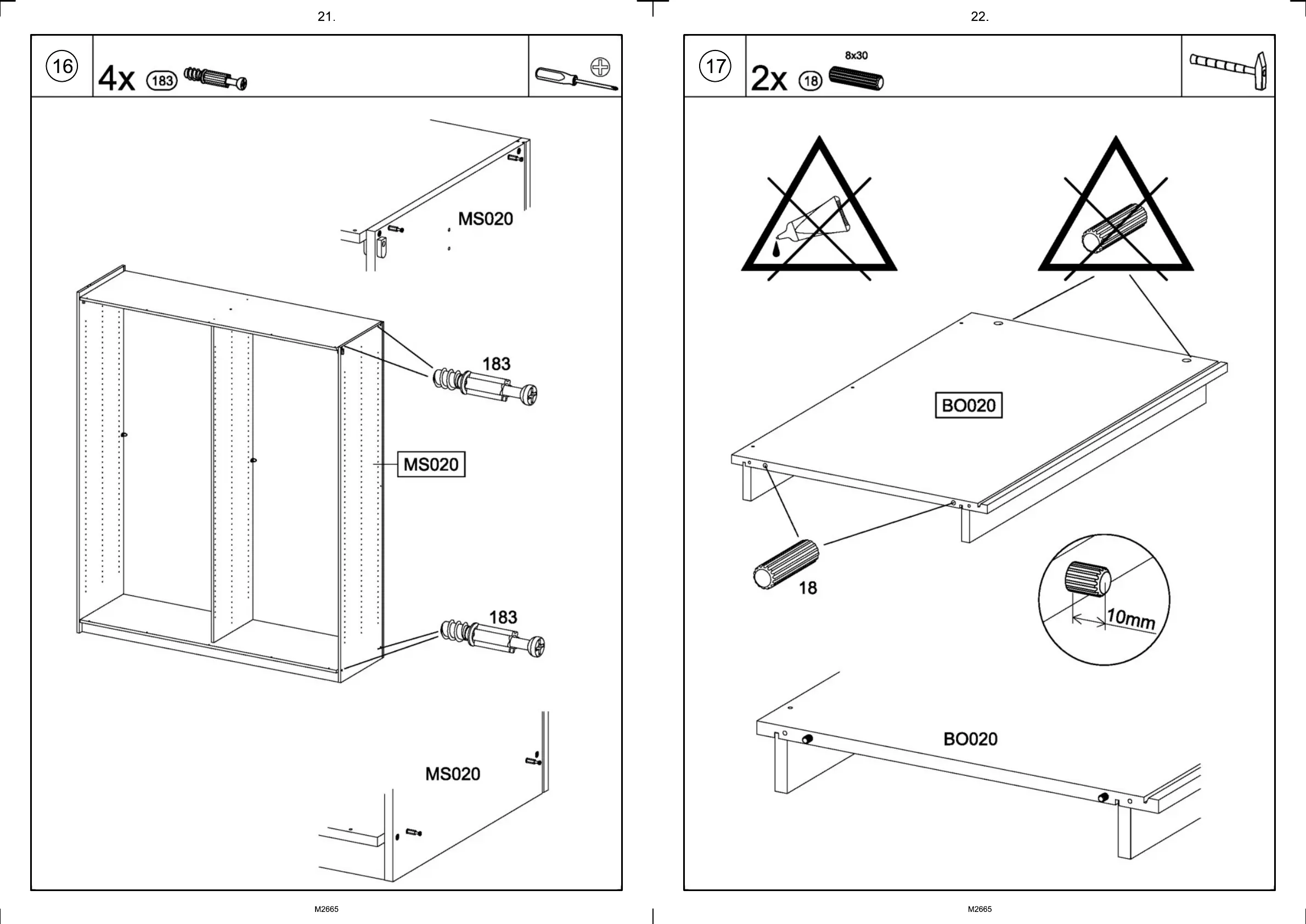 21.

16

4x 183

MS020

183

MS020

183

MS020

M2665

22.

17

2x 18 8x30

BO020

18

10mm

BO020

M2665