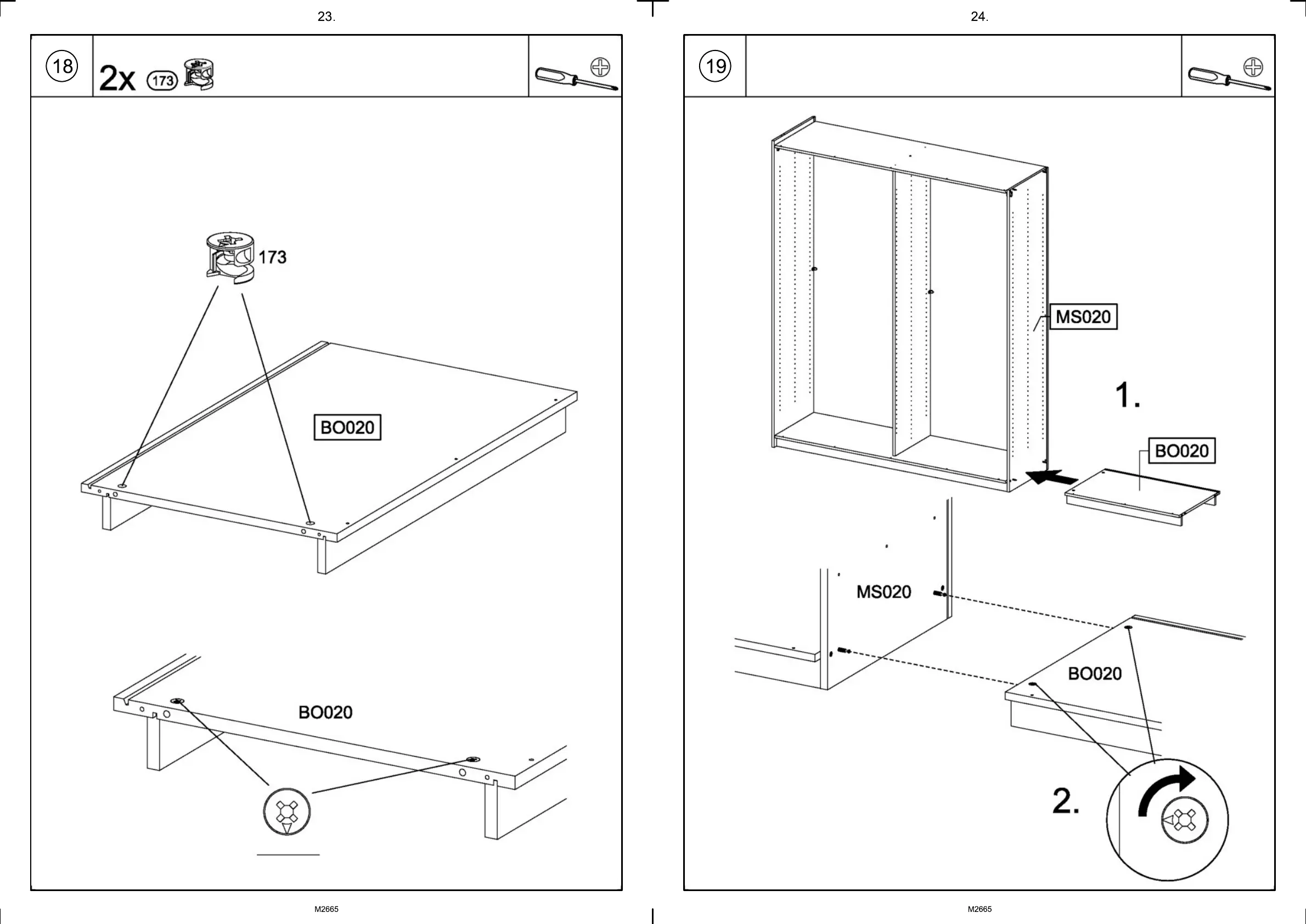 23.

18

2x 173

173

BO020

BO020

M2665

24.

19

MS020

1.

BO020

MS020

BO020

2.

M2665