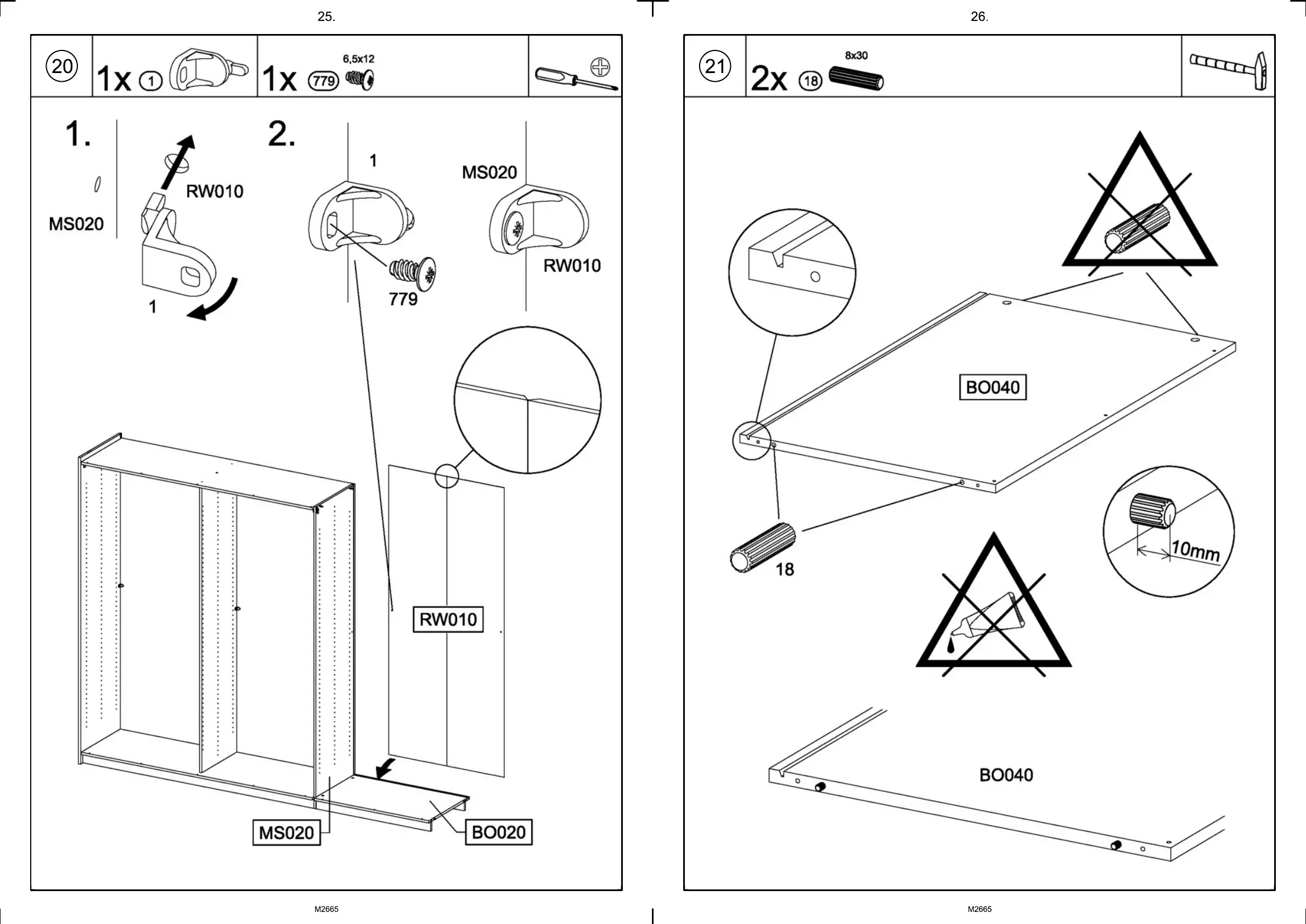 25.

20

1x 1

1x 779 6,5x12

1.

MS020

RW010

1

2.

1

779

MS020

RW010

RW010

MS020

BO020

M2665

26.

21

2x 18 8x30

BO040

18

10mm

BO040

M2665