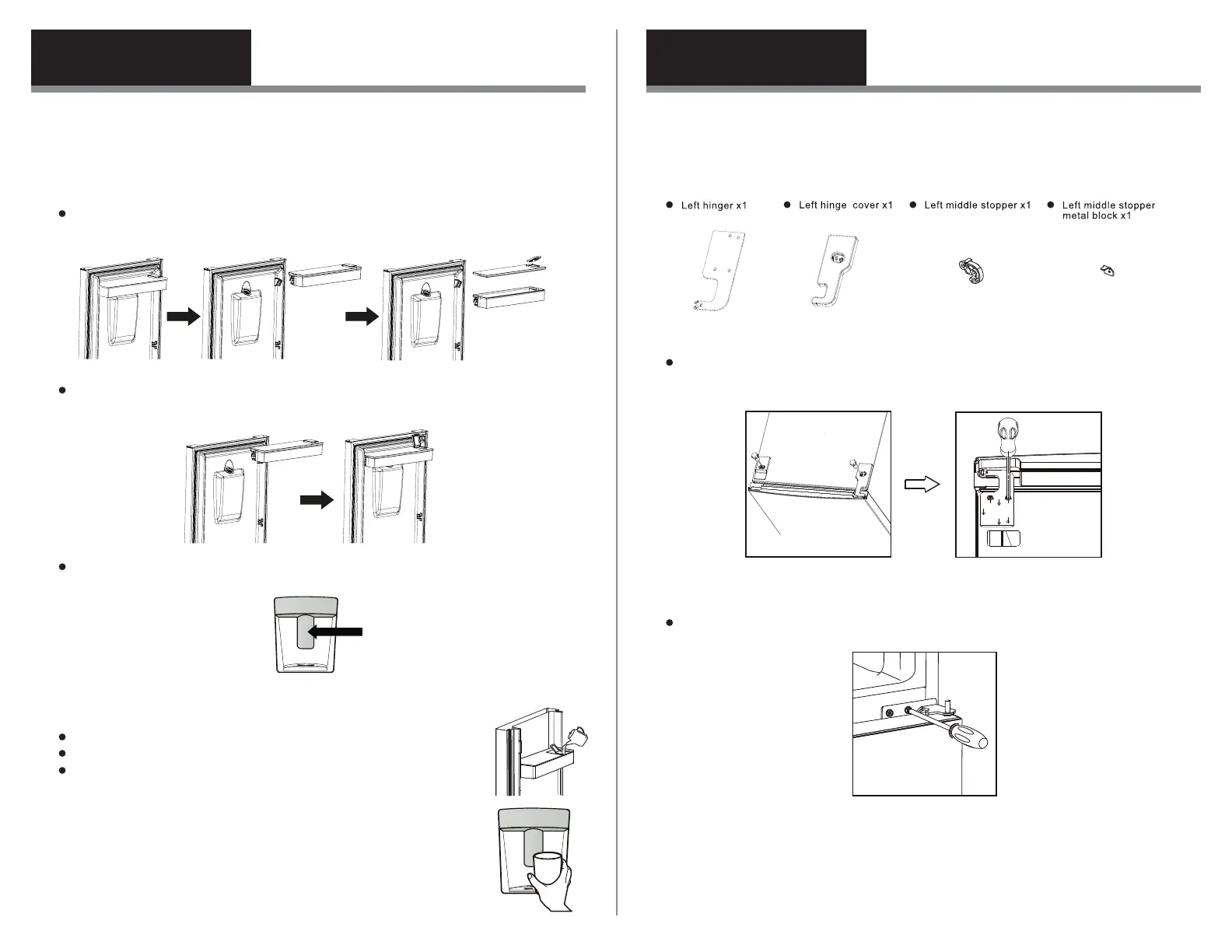 Left hinger x1

Left hinge  cover x1

Left middle stopper x1

Left middle stopper metal block x1