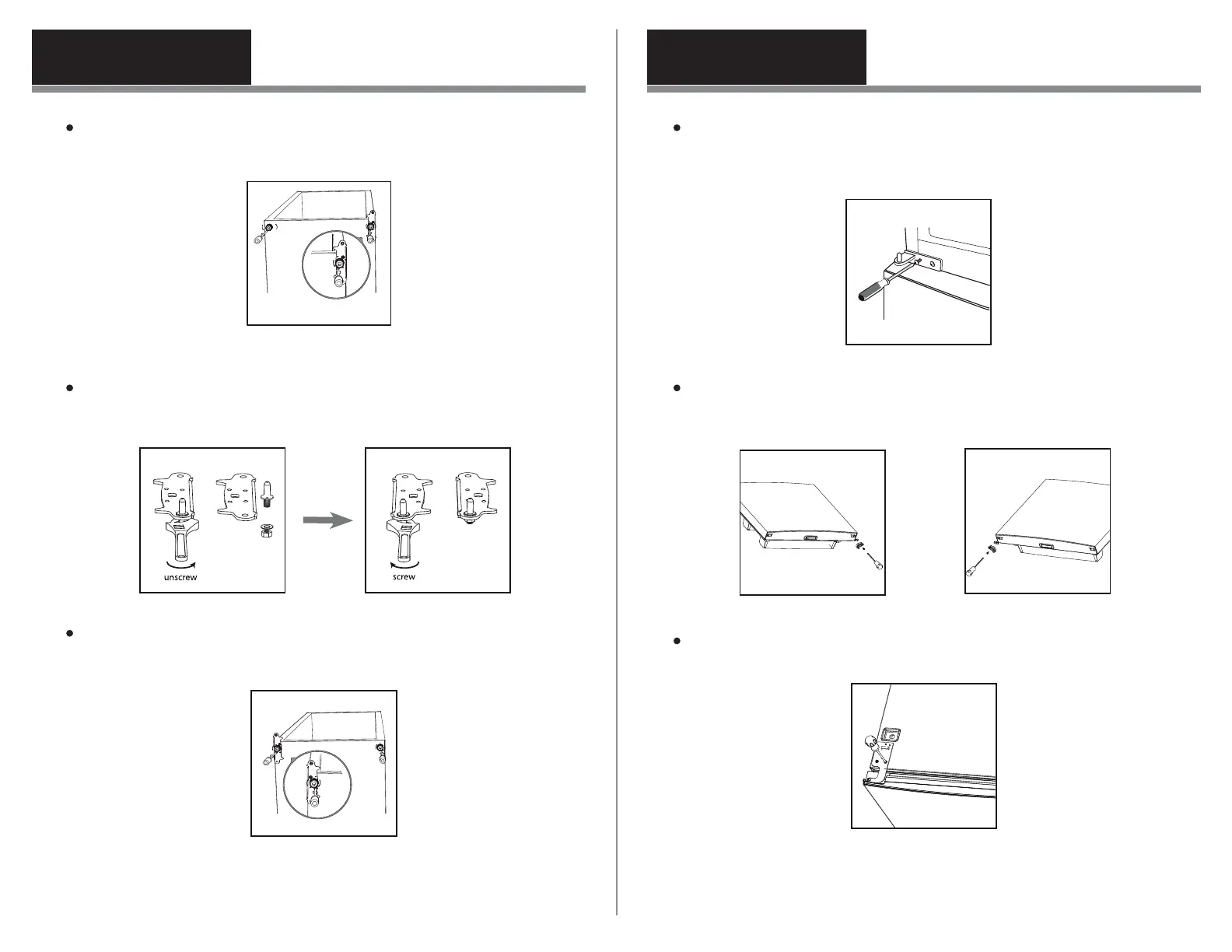 unscrew

screw