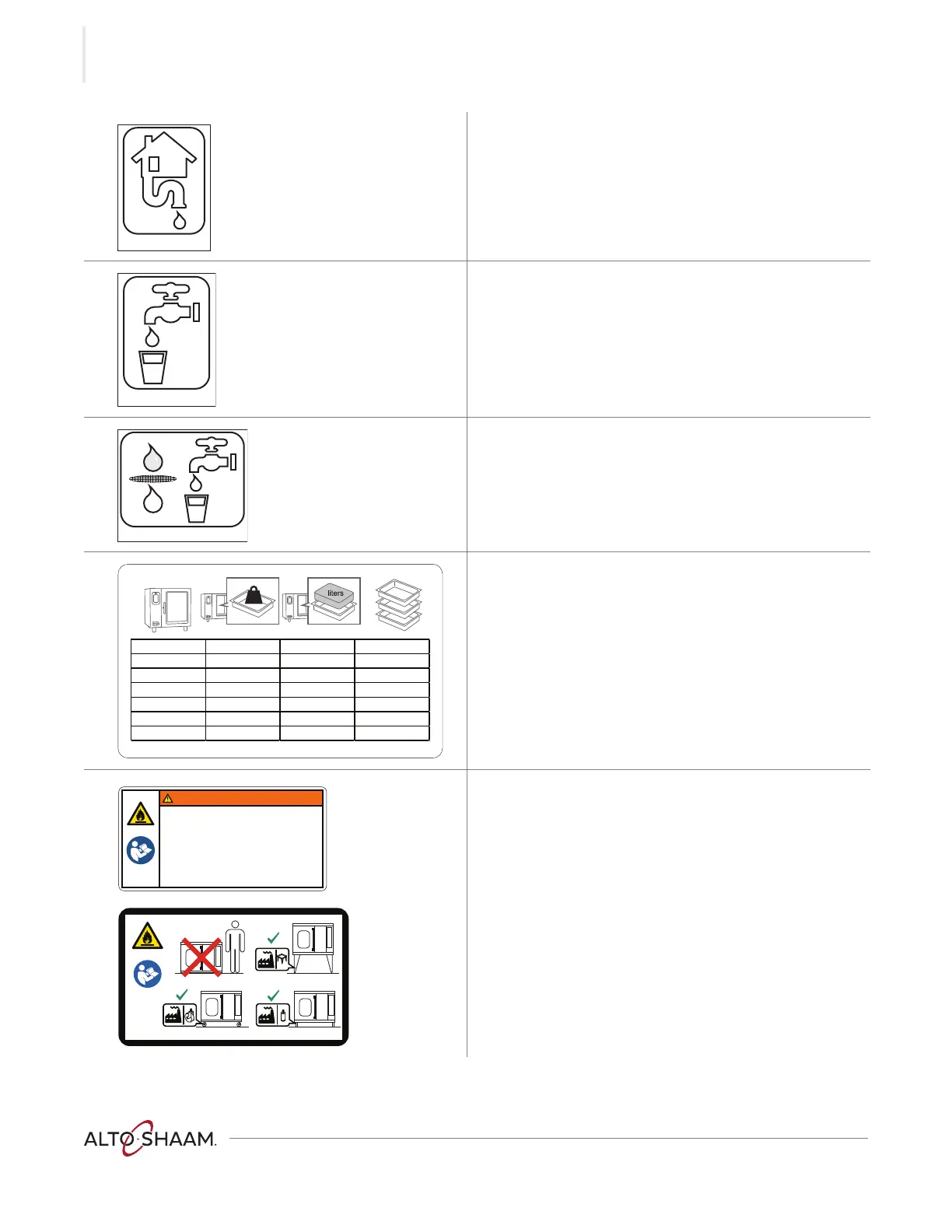 liters

ALTO-SHAAM.