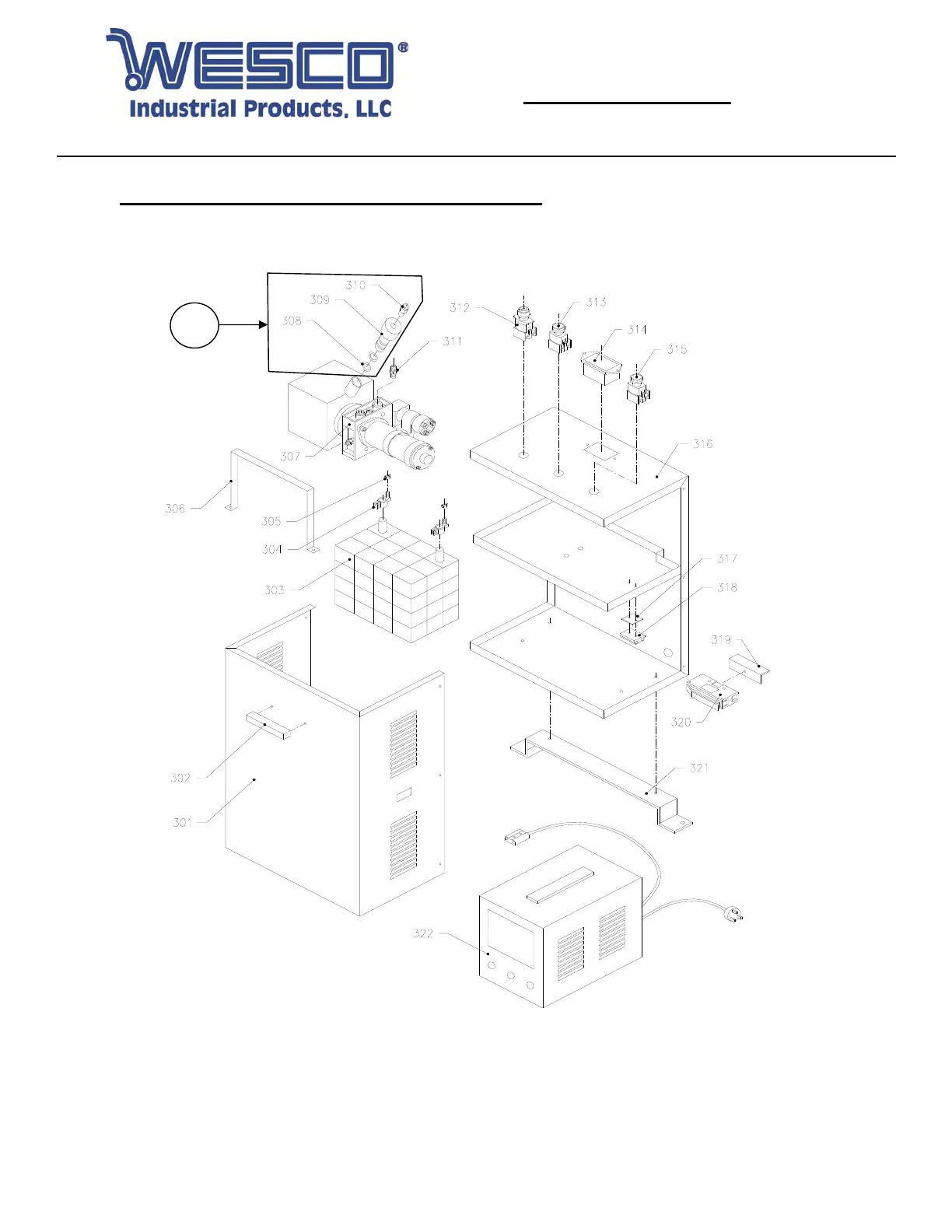 WESCO®
Industrial Products, LLC

310
309
308
311
312
313
314
315
307
316
306
305
304
303
317
318
319
320
302
301
321
322