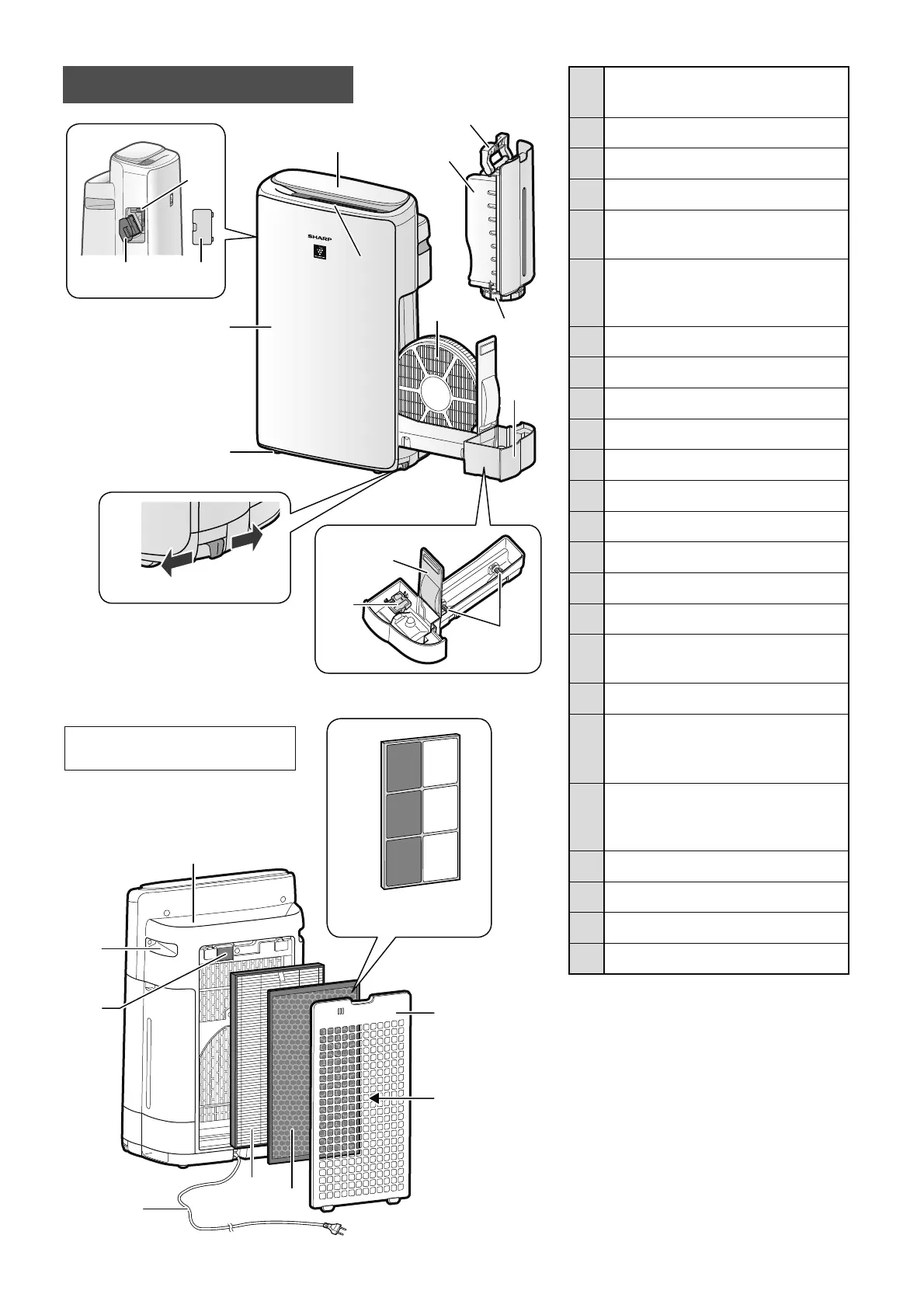 SHARP