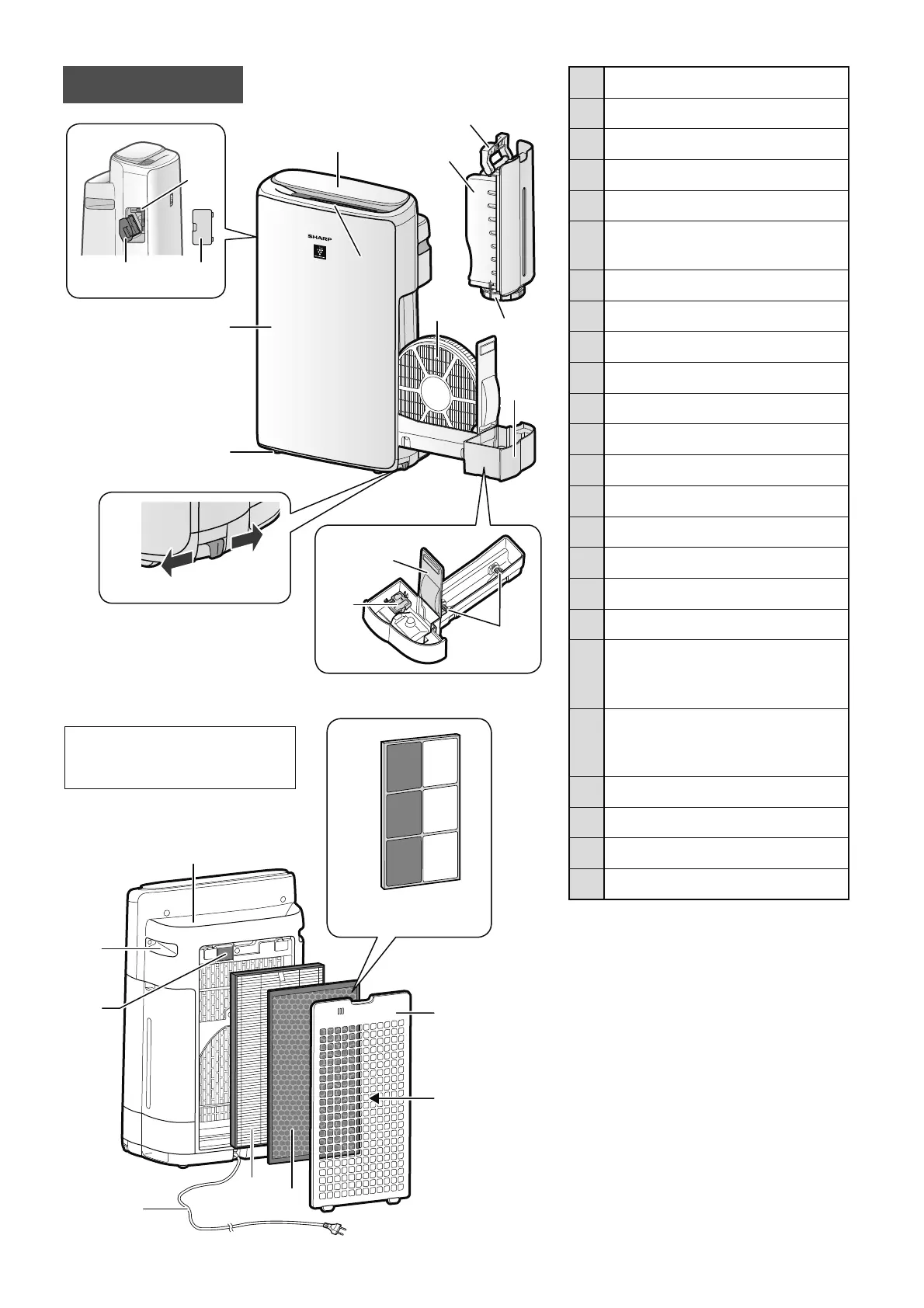 SHARP