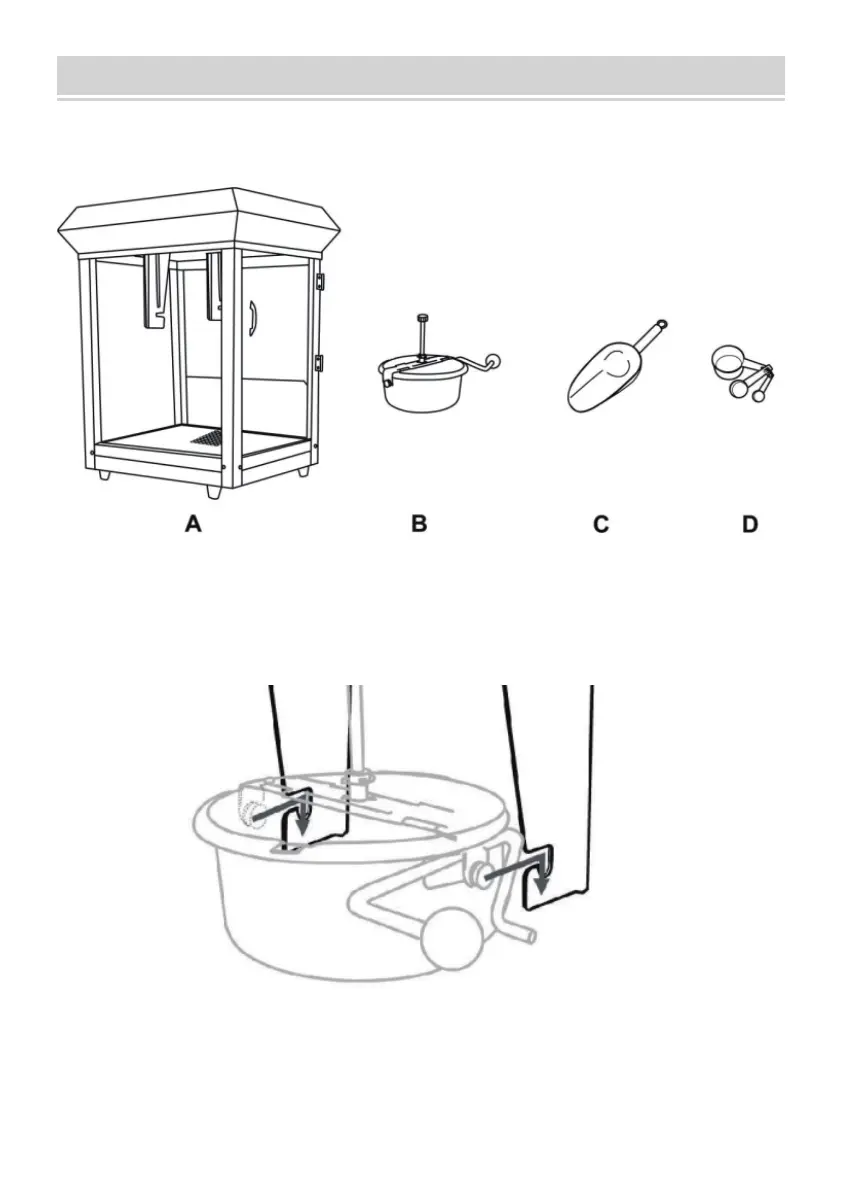 A

B

C

D