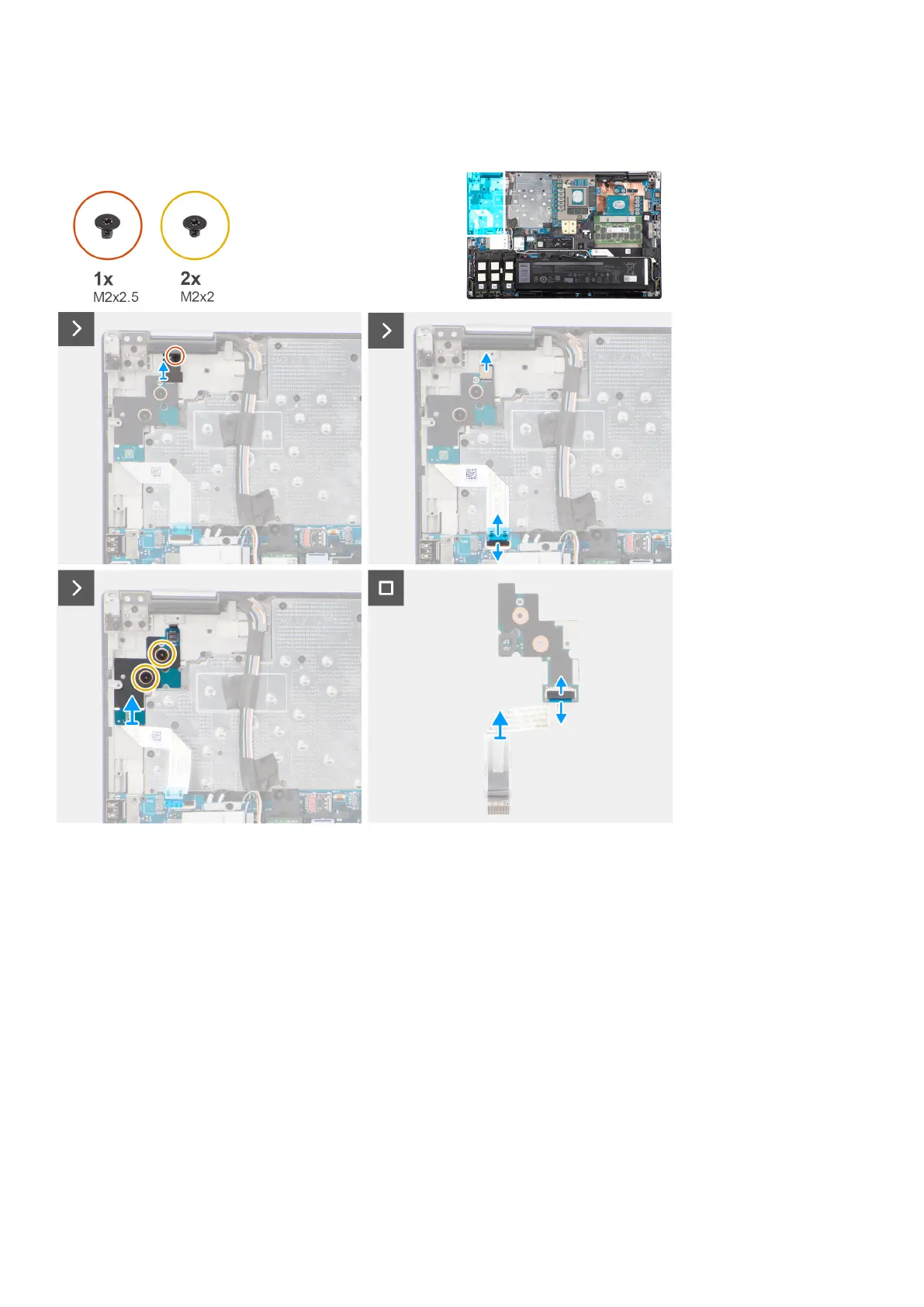 1x
M2x2.5

2x
M2x2