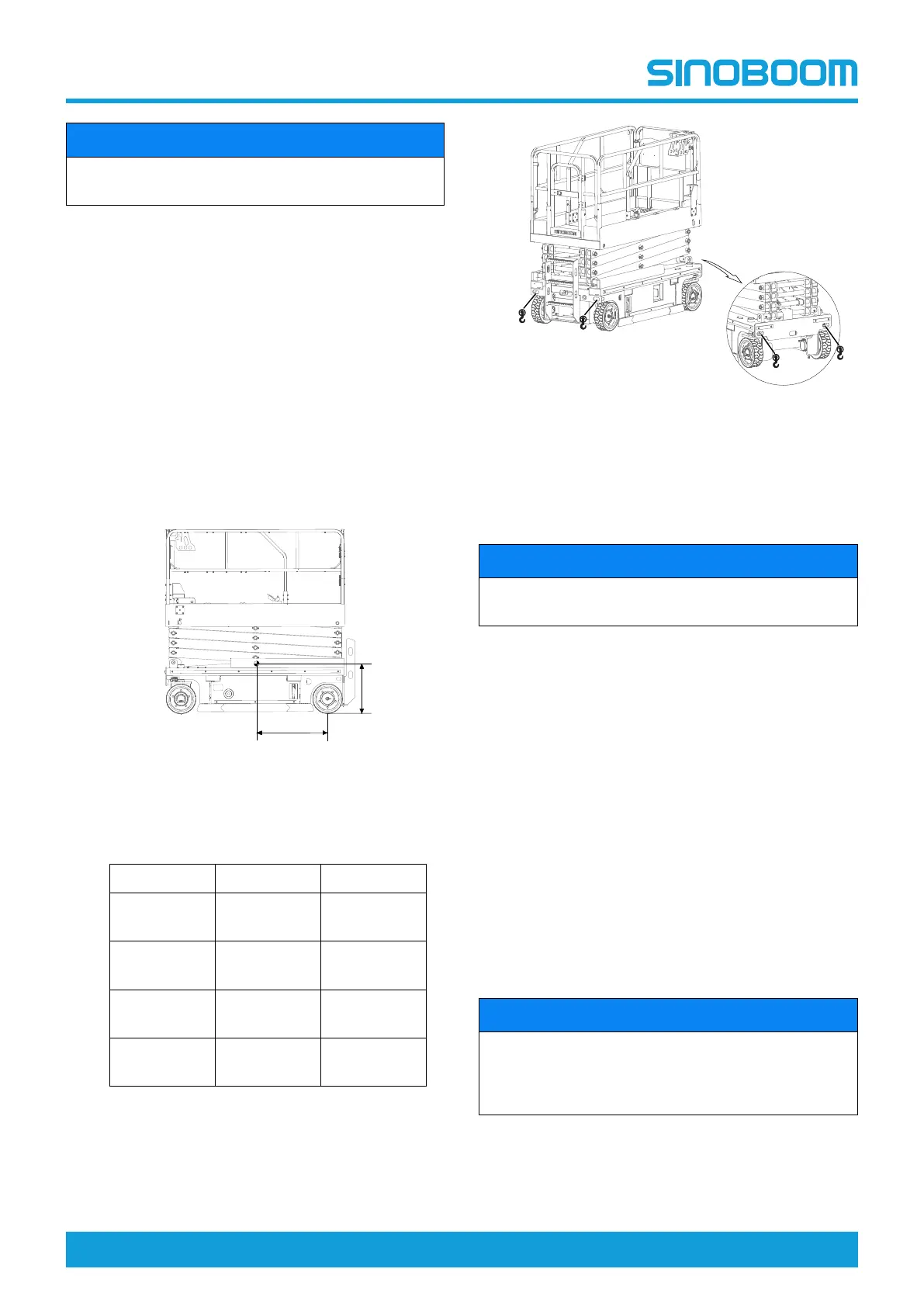 SINOBOOM