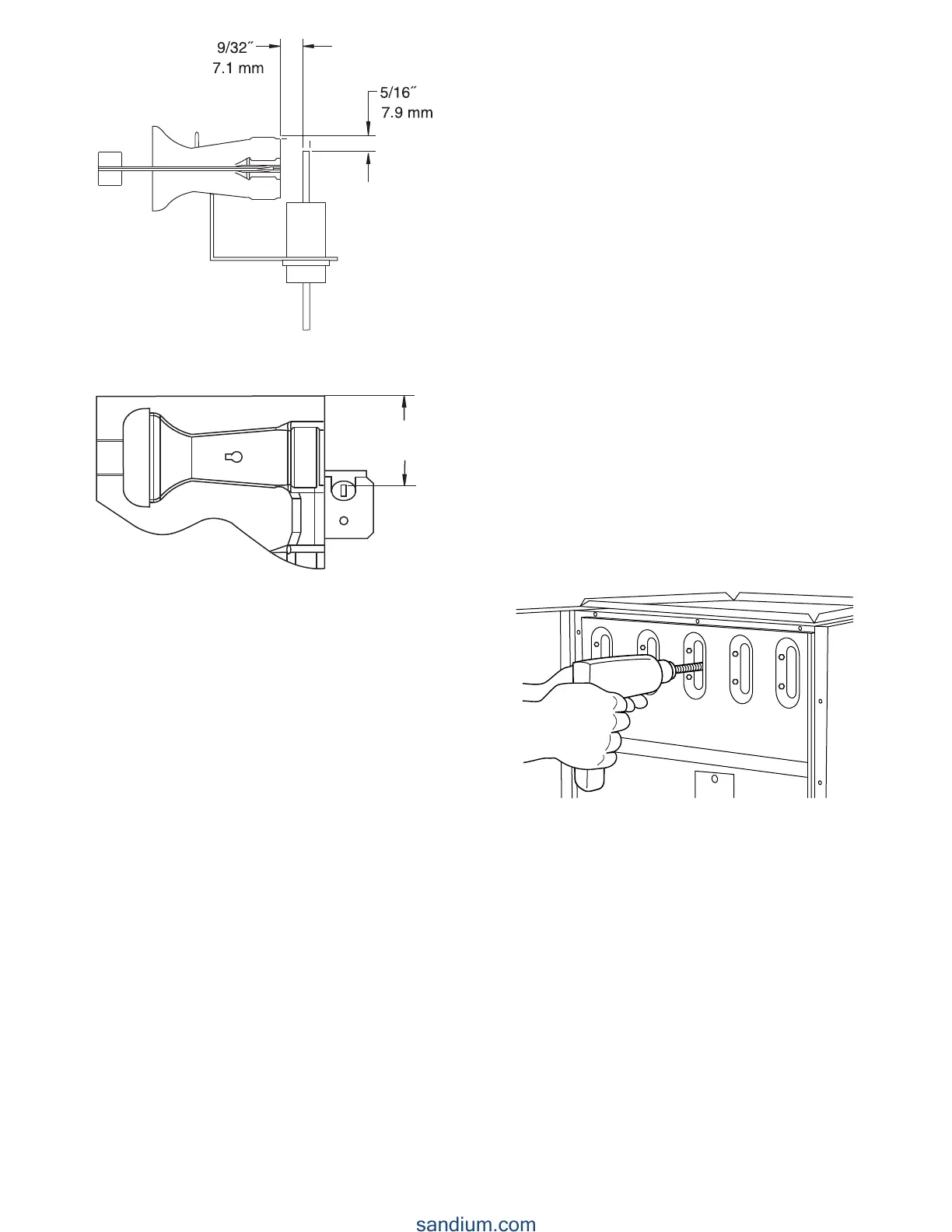 9/32″
7.1 mm

5/16″
7.9 mm

sandium.com