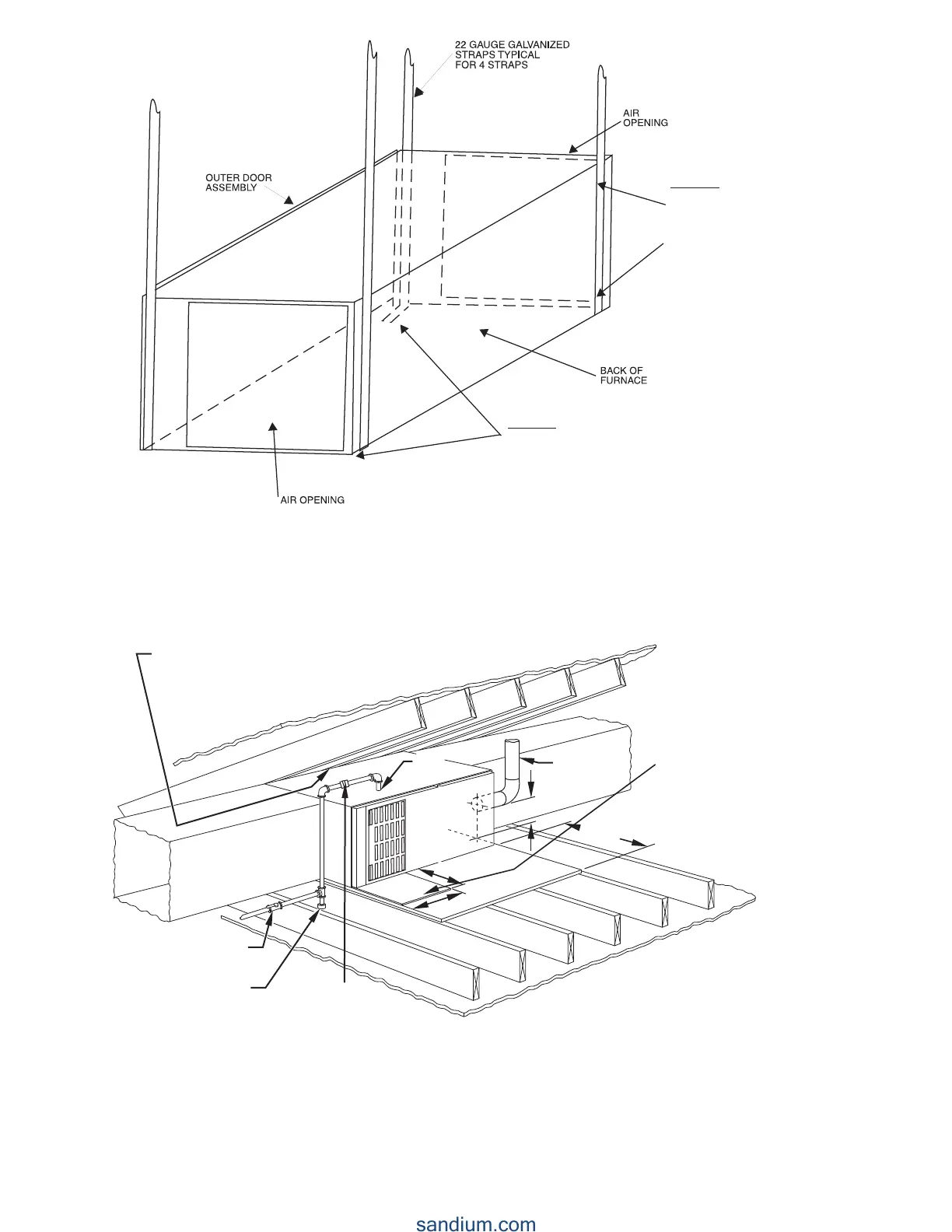 22 GAUGE GALVANIZED STRAPS TYPICAL FOR 4 STRAPS

AIR OPENING

OUTER DOOR ASSEMBLY

BACK OF FURNACE

AIR OPENING

sandium.com