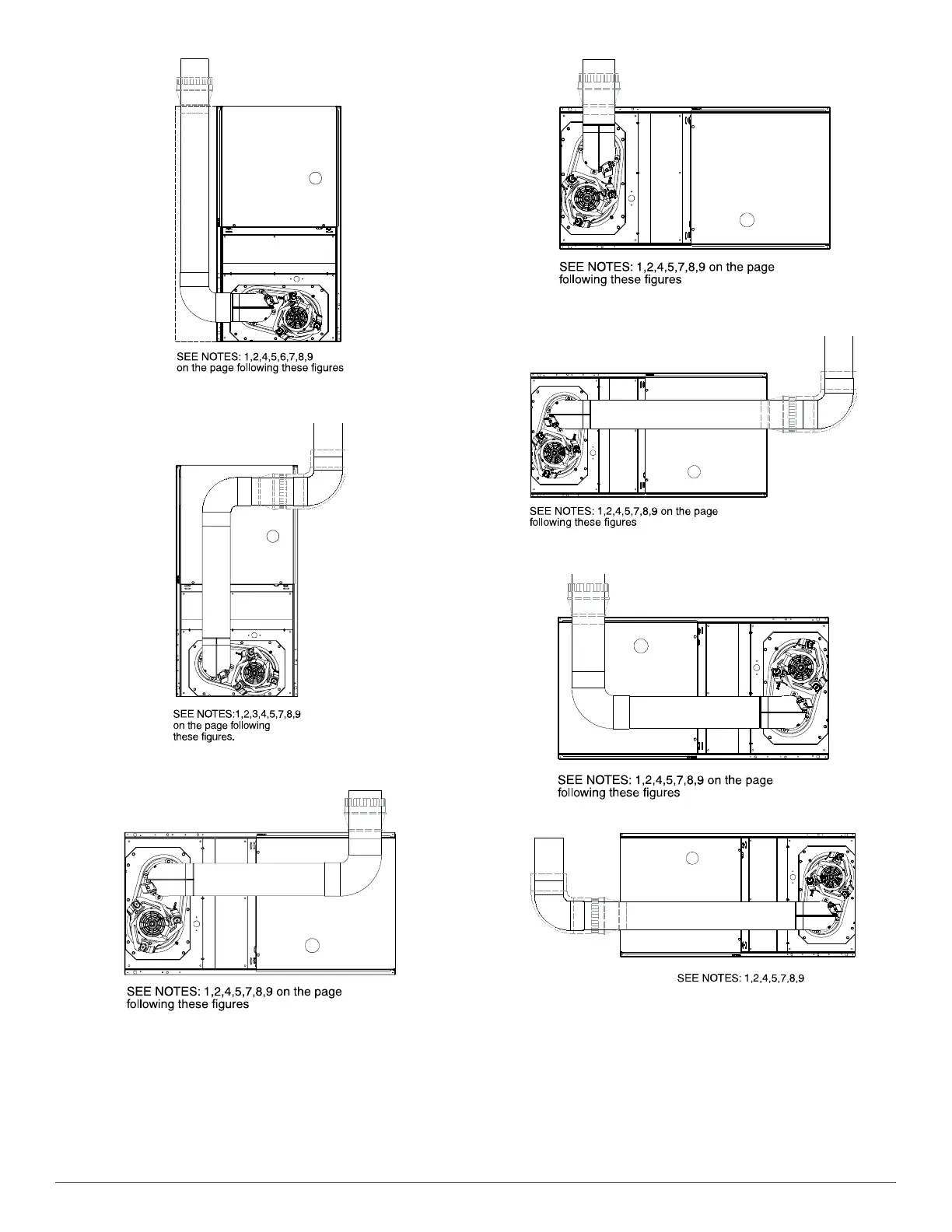 SEE NOTES: 1,2,4,5,6,7,8,9 on the page following these figures

SEE NOTES:1,2,3,4,5,7,8,9 on the page following these figures.

SEE NOTES: 1,2,4,5,7,8,9 on the page following these figures

SEE NOTES: 1,2,4,5,7,8,9 on the page following these figures

SEE NOTES: 1,2,4,5,7,8,9 on the page following these figures

SEE NOTES: 1,2,4,5,7,8,9 on the page following these figures

SEE NOTES: 1,2,4,5,7,8,9