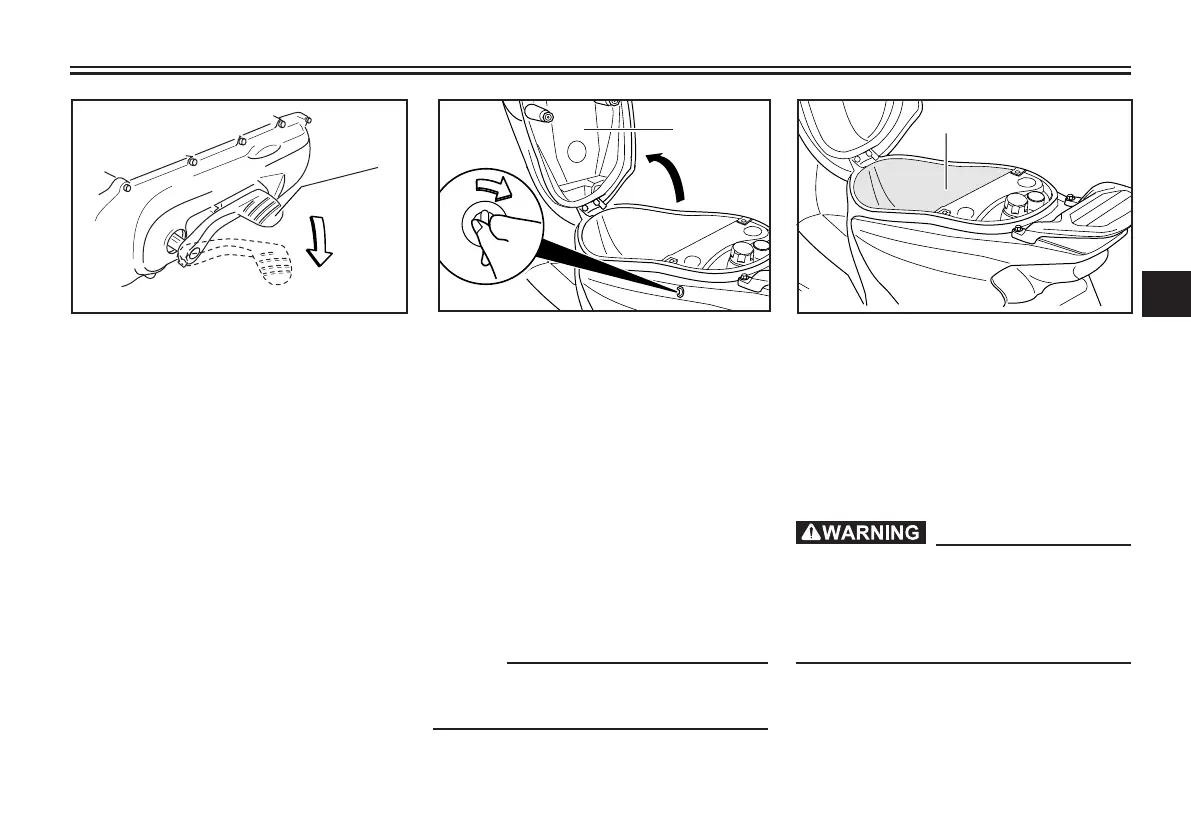 WARNING