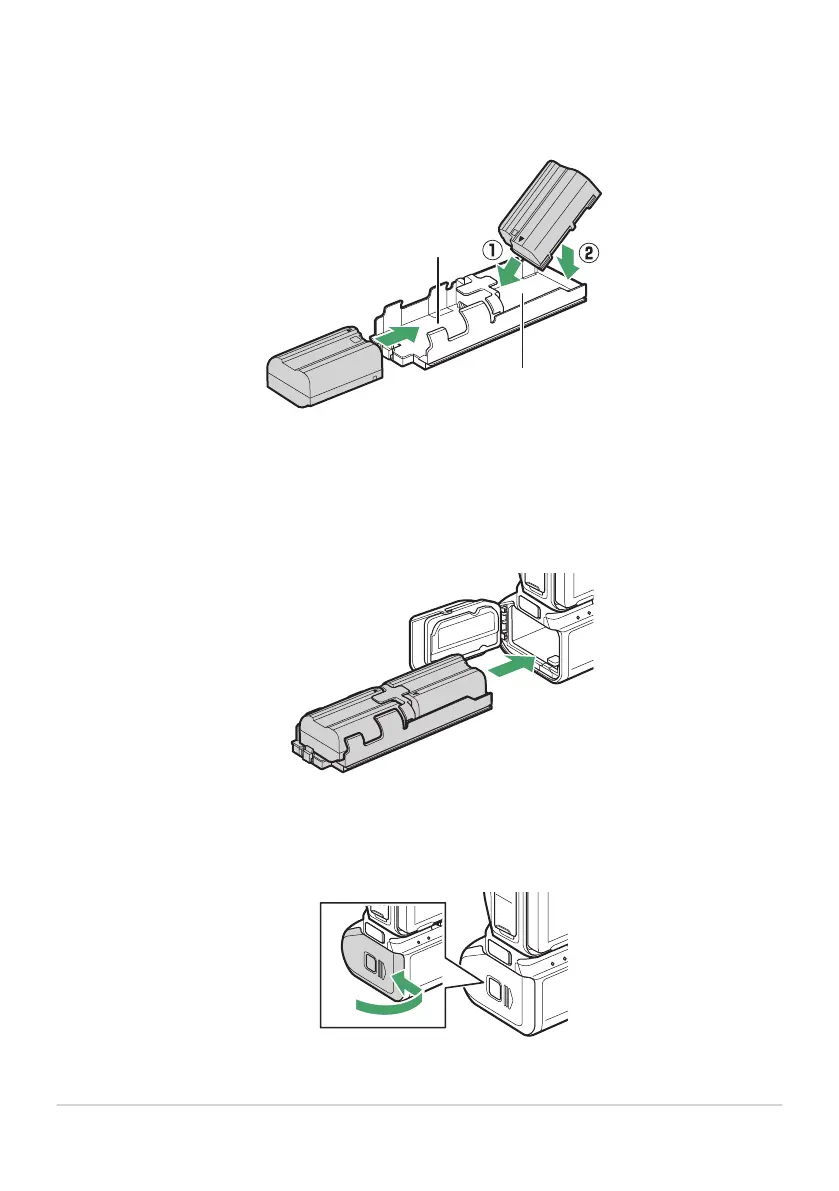 ①

②