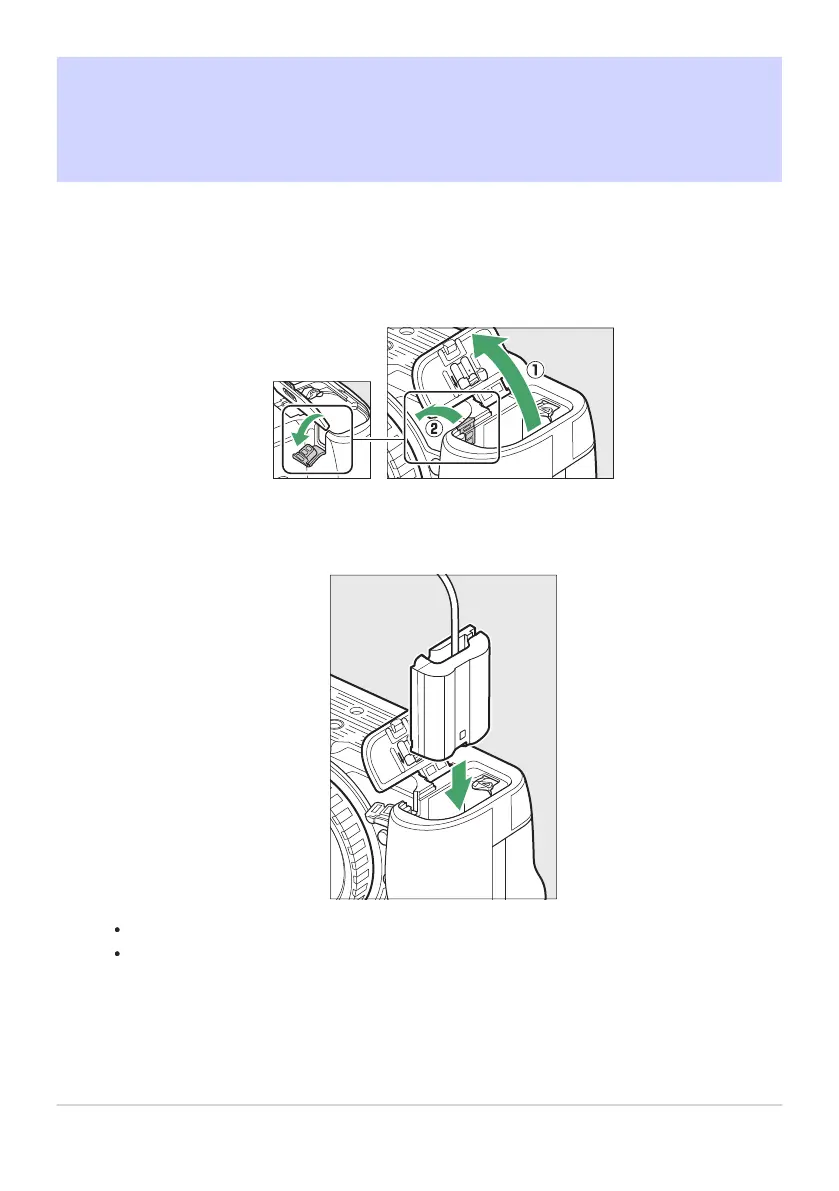 ①

②