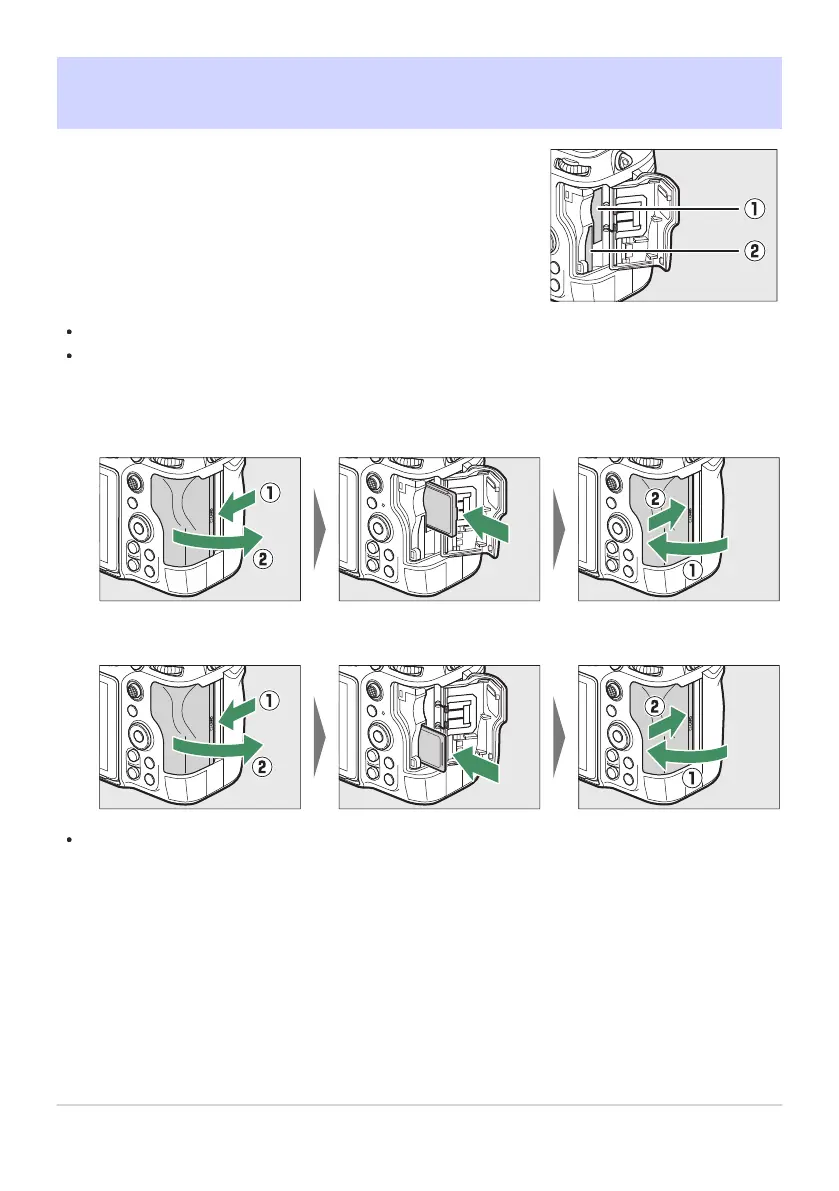 ①

②

①

②

②

①

①

②

②

①