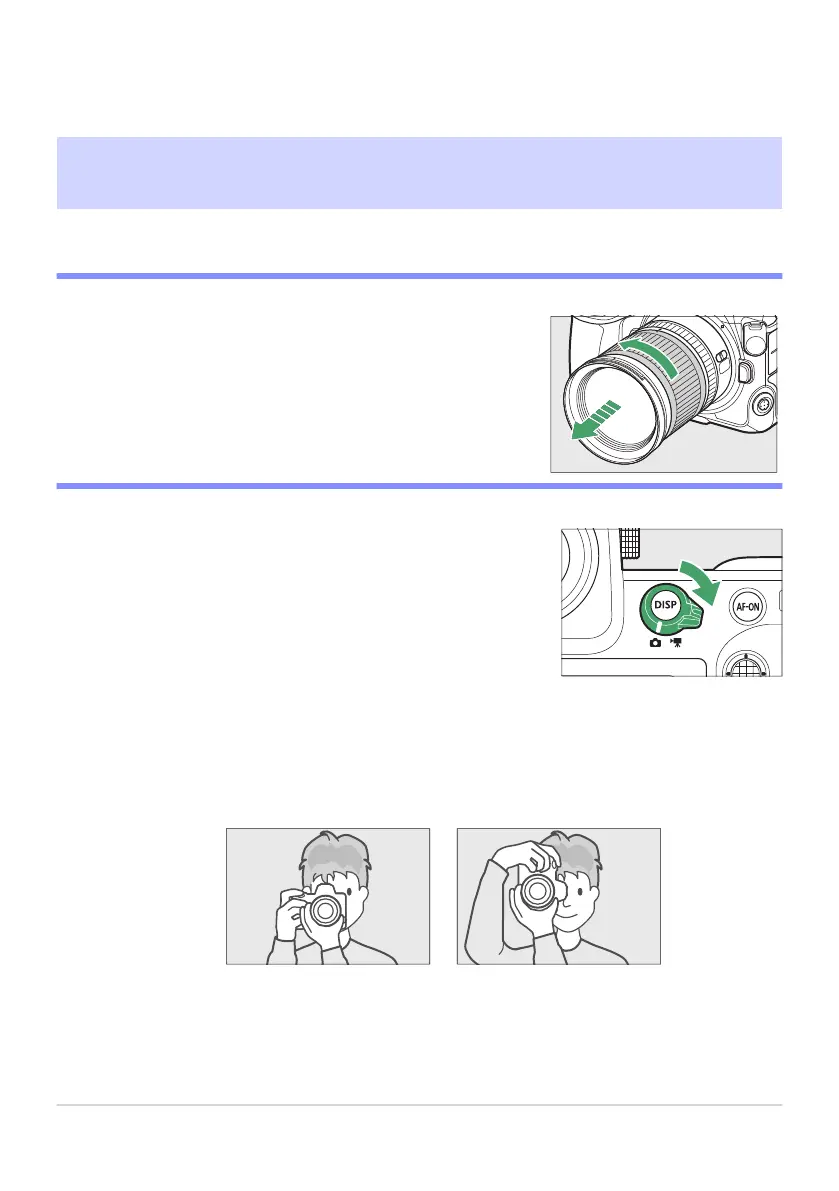 DISP

AF-ON