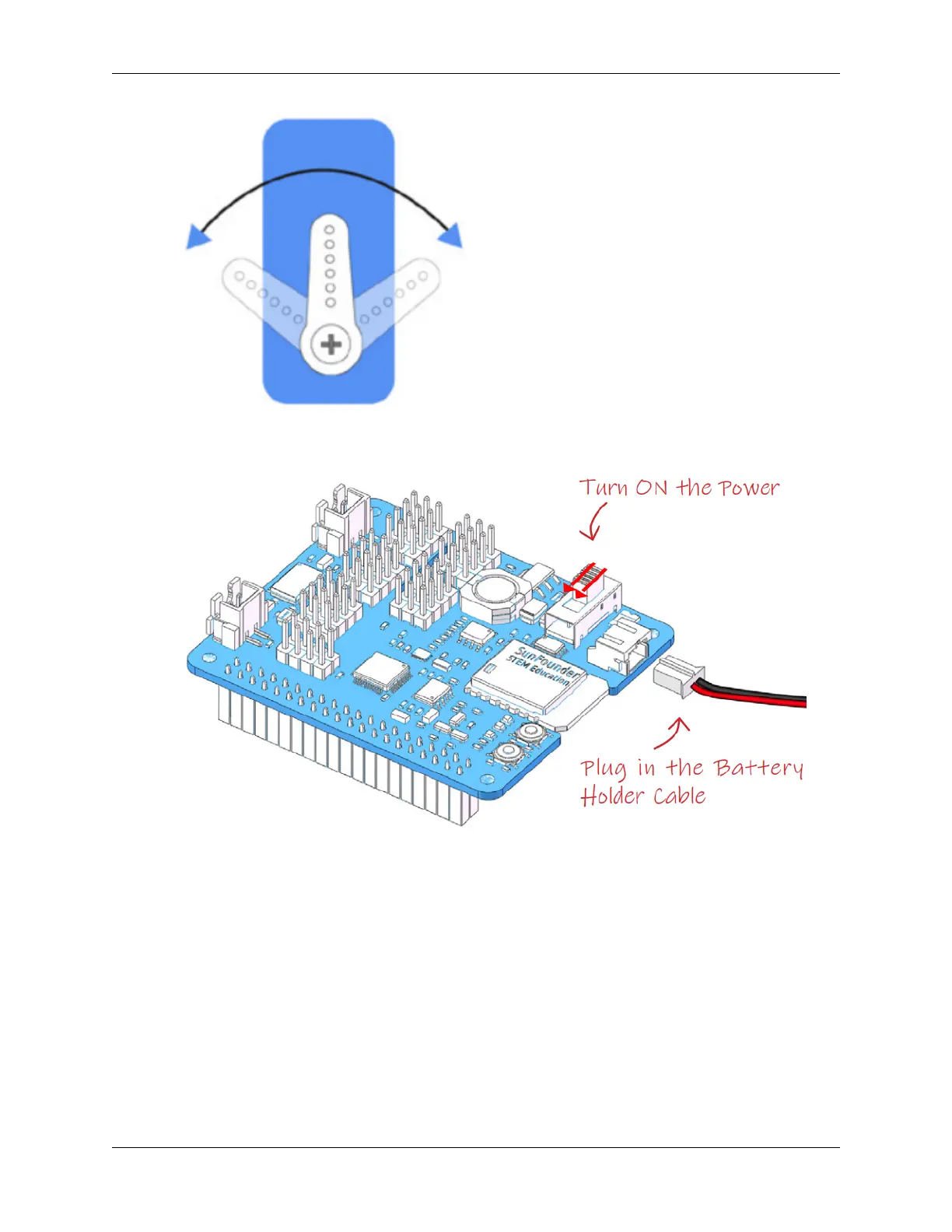 Turn ON the Power

SunFounder
STEM Education

Plug in the Battery Holder Cable