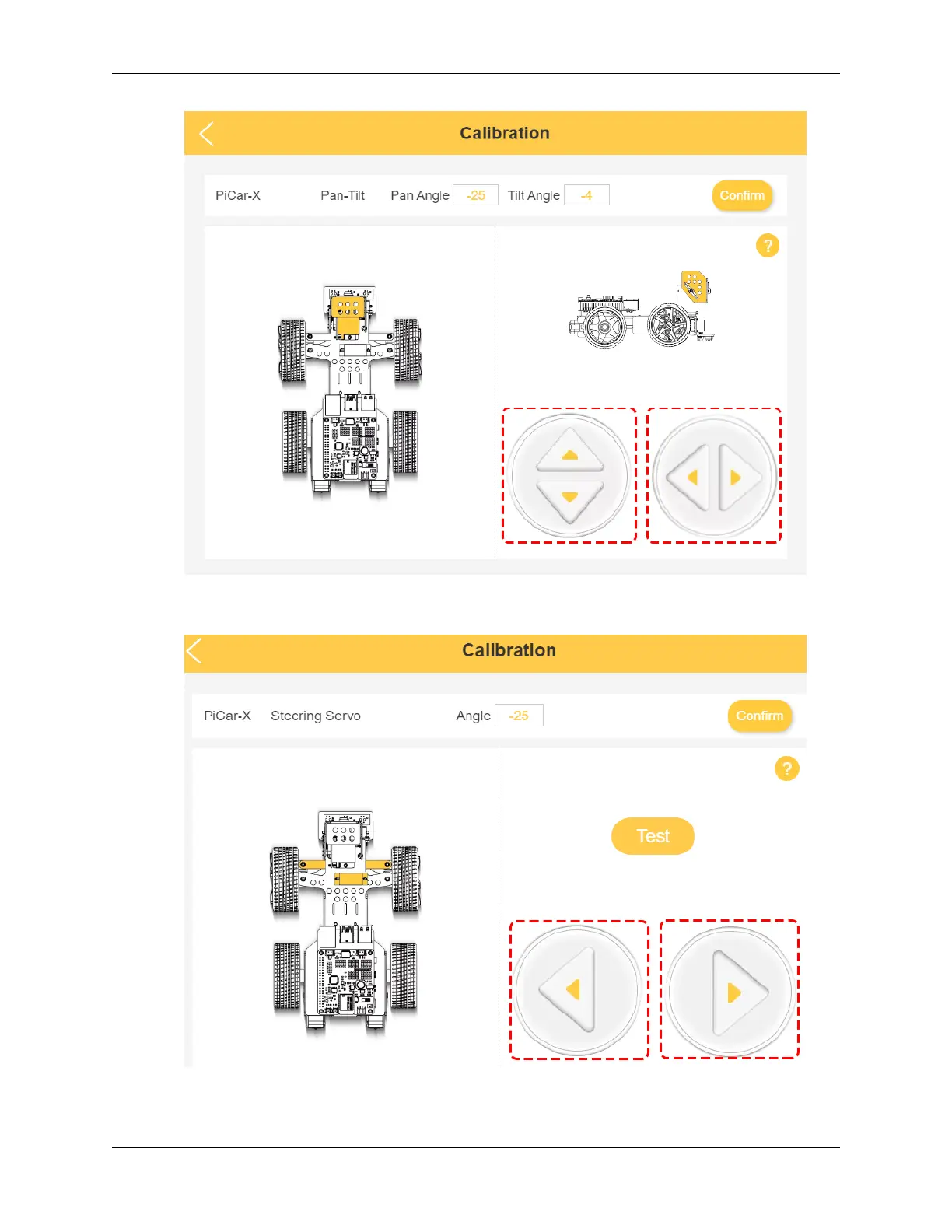 Calibration

PiCar-X Pan-Tilt Pan Angle -25 Tilt Angle -4 Confirm

?

Calibration

PiCar-X Steering Servo Angle -25 Confirm

?

Test