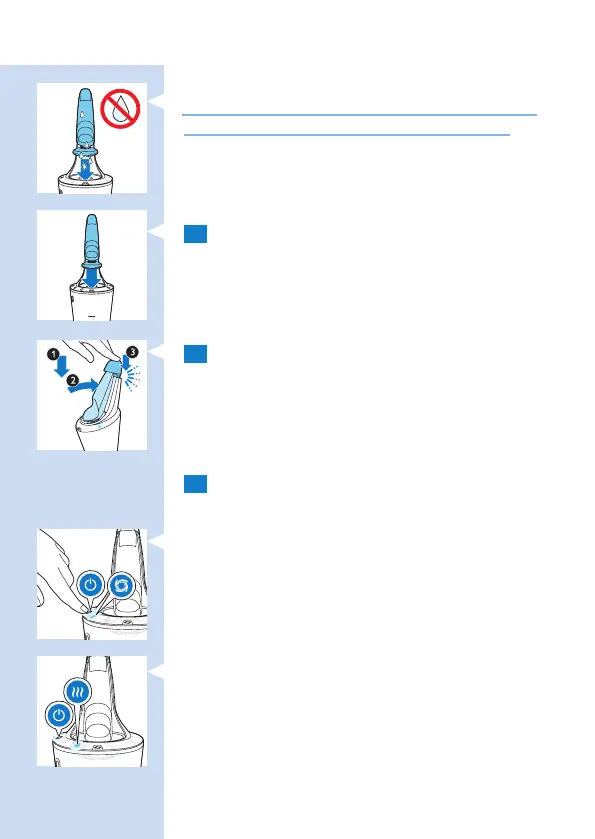 1

2

3