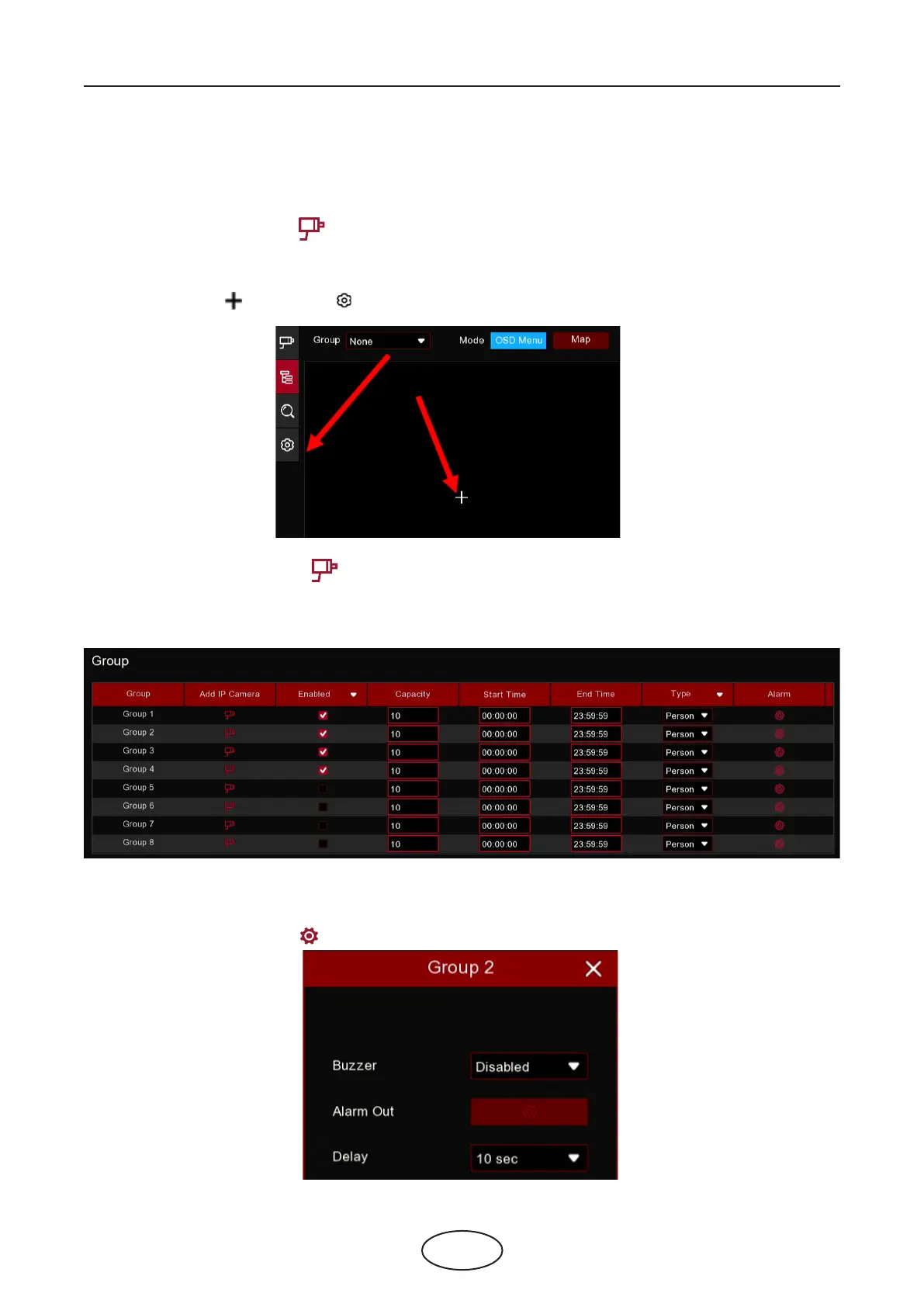 Group None Mode OSD Menu Map

Group

| Group | Add IP Camera | Enabled | Capacity | Start Time | End Time | Type | Alarm |
|---|---|---|---|---|---|---|---|
| Group 1 | | | 10 | 00:00:00 | 23:59:59 | Person | |
| Group 2 | | | 10 | 00:00:00 | 23:59:59 | Person | |
| Group 3 | | | 10 | 00:00:00 | 23:59:59 | Person | |
| Group 4 | | | 10 | 00:00:00 | 23:59:59 | Person | |
| Group 5 | | | 10 | 00:00:00 | 23:59:59 | Person | |
| Group 6 | | | 10 | 00:00:00 | 23:59:59 | Person | |
| Group 7 | | | 10 | 00:00:00 | 23:59:59 | Person | |
| Group 8 | | | 10 | 00:00:00 | 23:59:59 | Person | |

Group 2

Buzzer Disabled

Alarm Out

Delay 10 sec