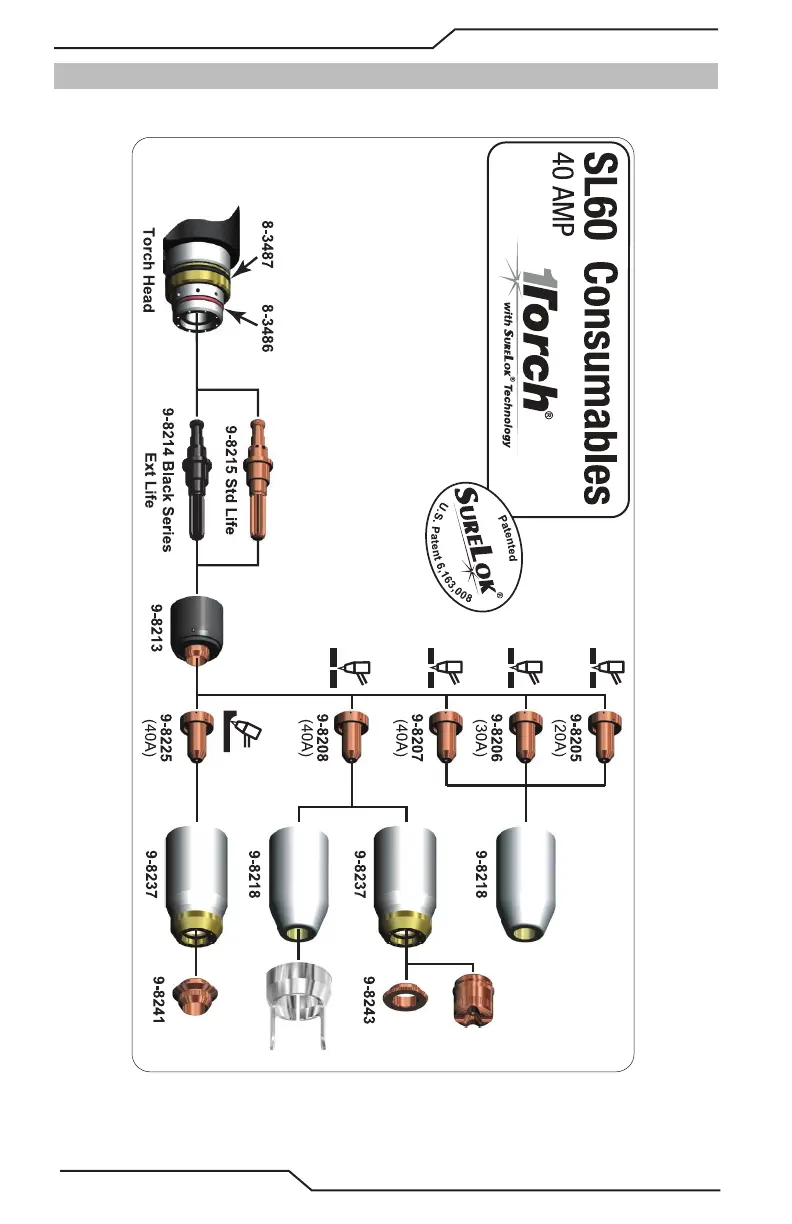 SL60 Consumables
40 AMP

1Torch®
with SureLok® Technology

Patented
SureLok®
U.S. Patent 6,163,008

8-3487
8-3486
Torch Head

9-8215 Std Life
9-8214 Black Series
Ext Life

9-8213

9-8205
(20A)
9-8206
(30A)
9-8207
(40A)
9-8208
(40A)
9-8225
(40A)

9-8218
9-8237
9-8218
9-8237

9-8243
9-8241