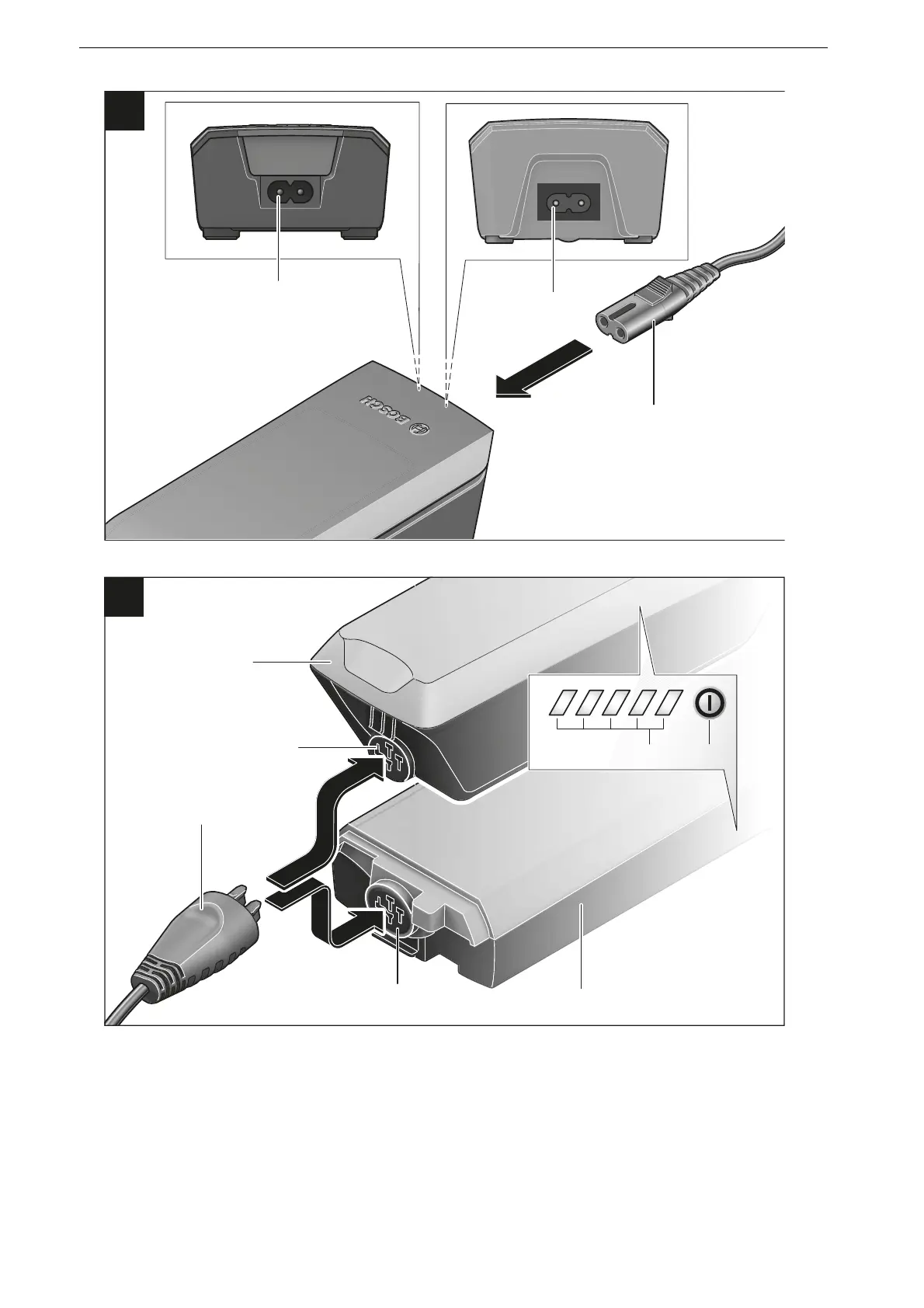 BOSCH