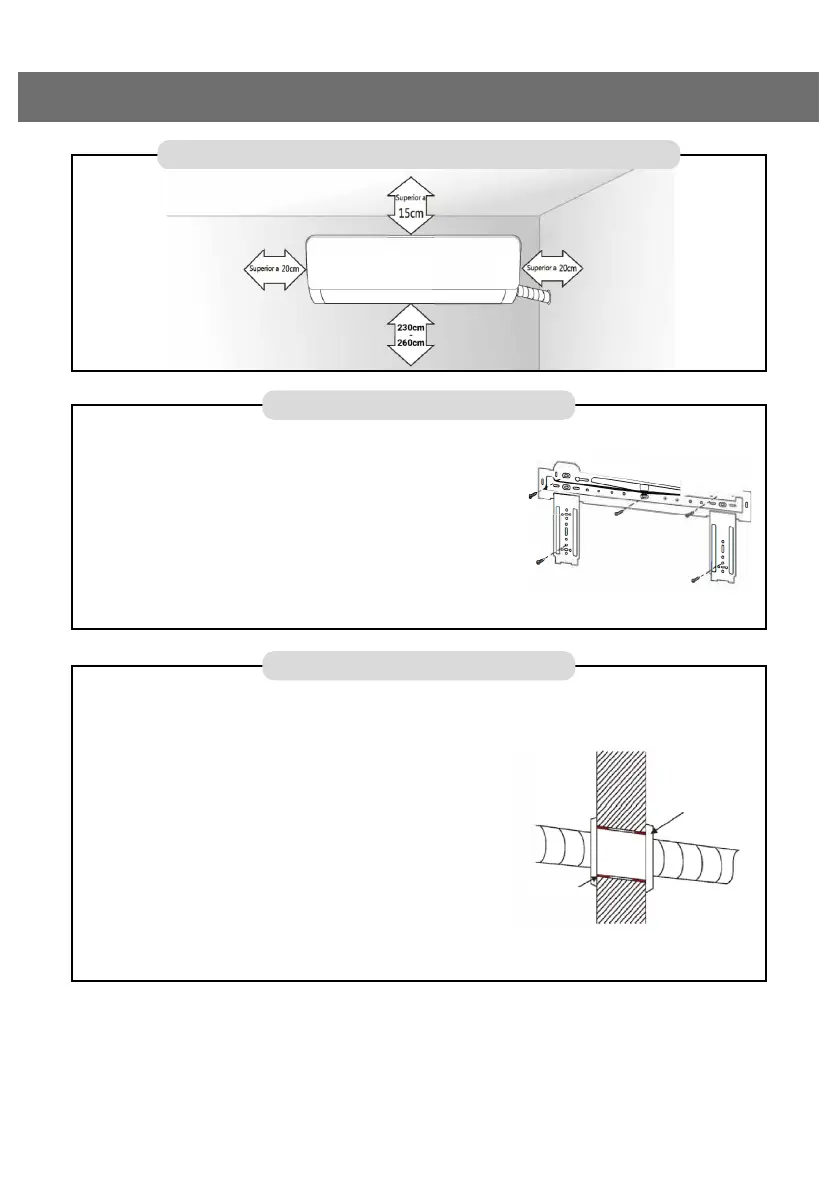 Superior a
15cm

Superior a 20cm

Superior a 20cm

230cm
-
260cm