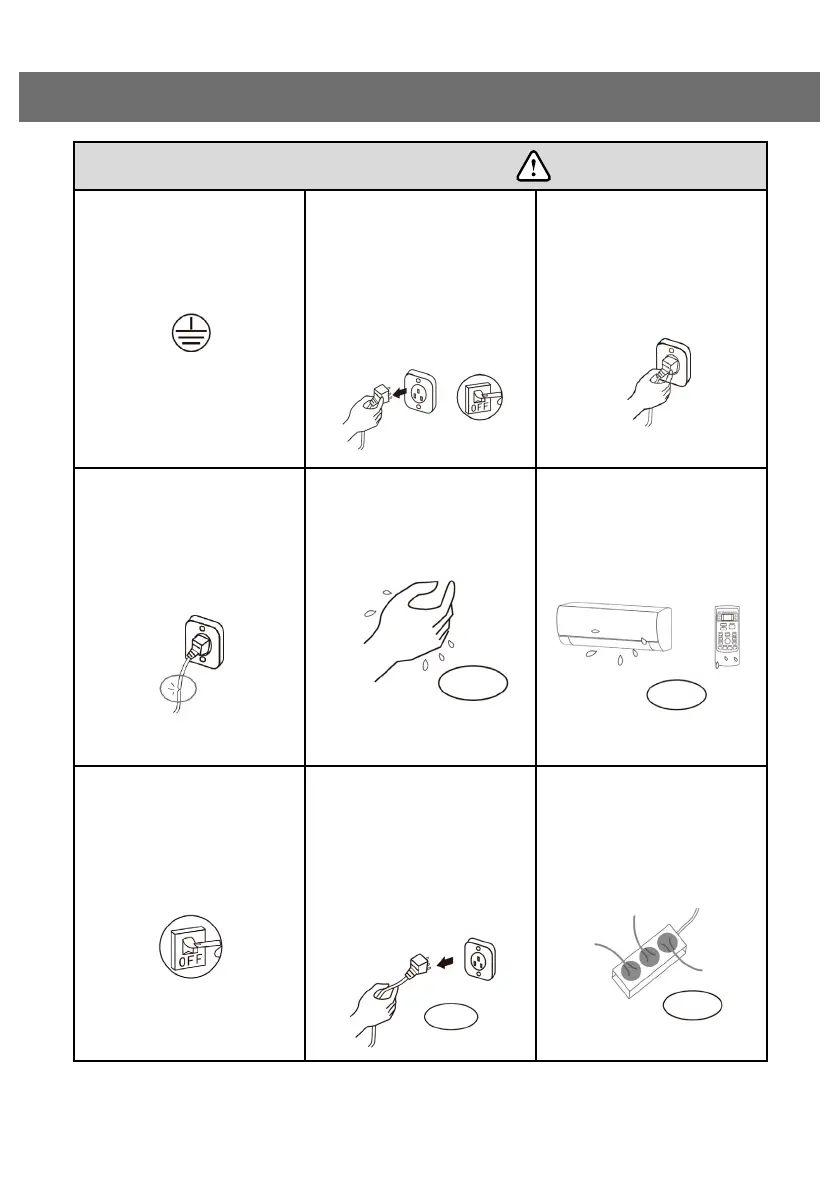 OFF

OFF