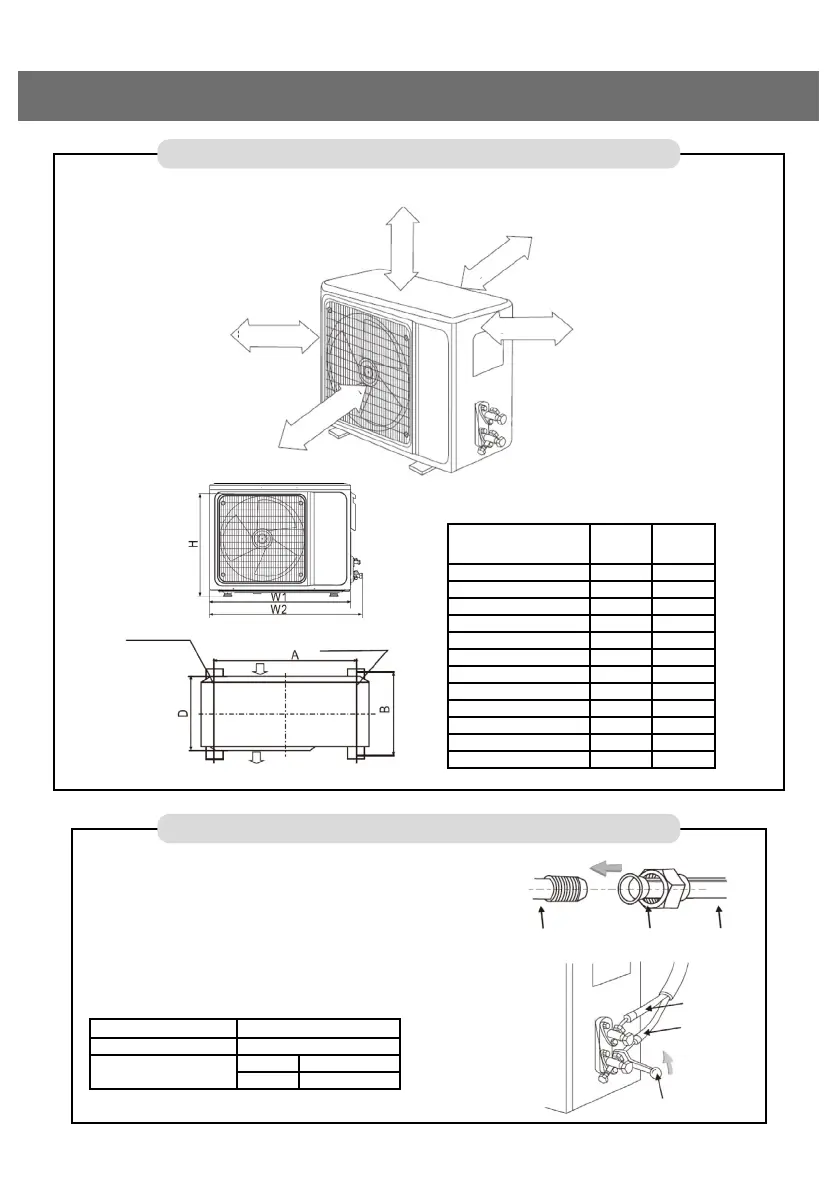 H

W1

W2

A

D

B