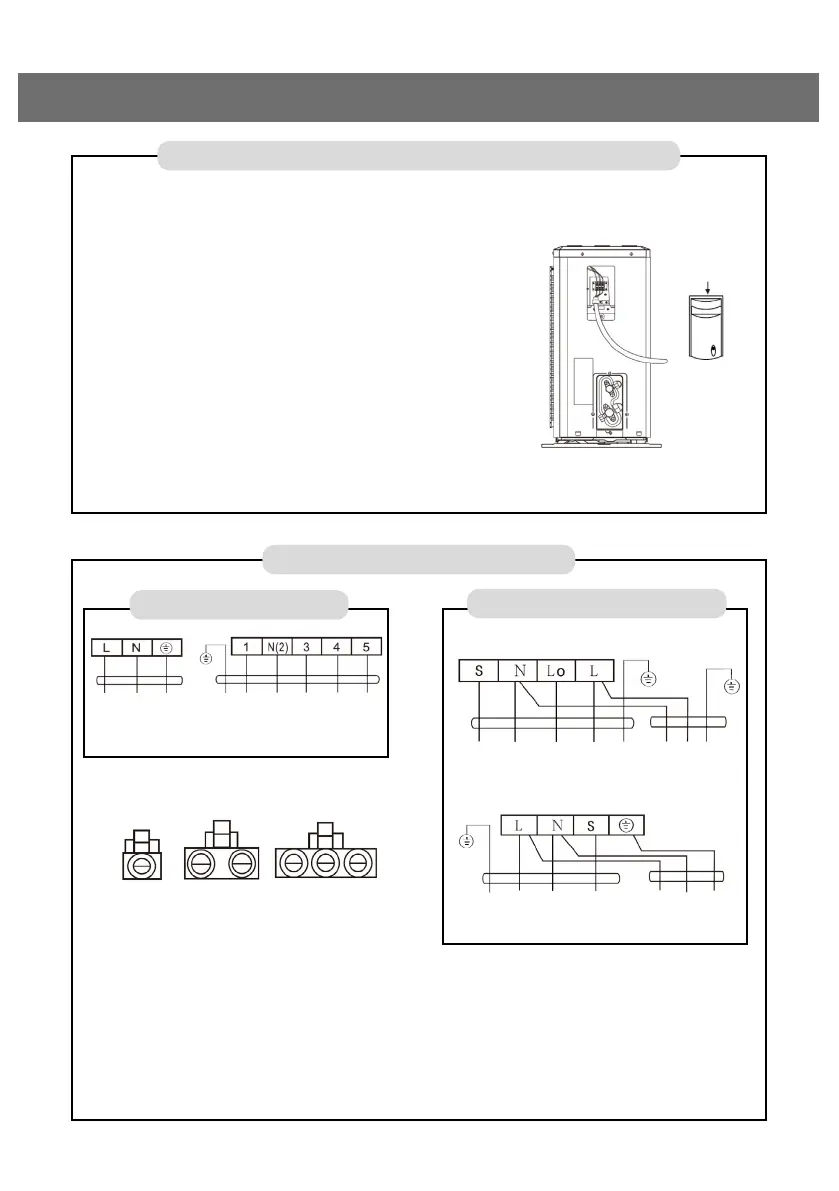 L N

1 N(2) 3 4 5

S N Lo L

L N S