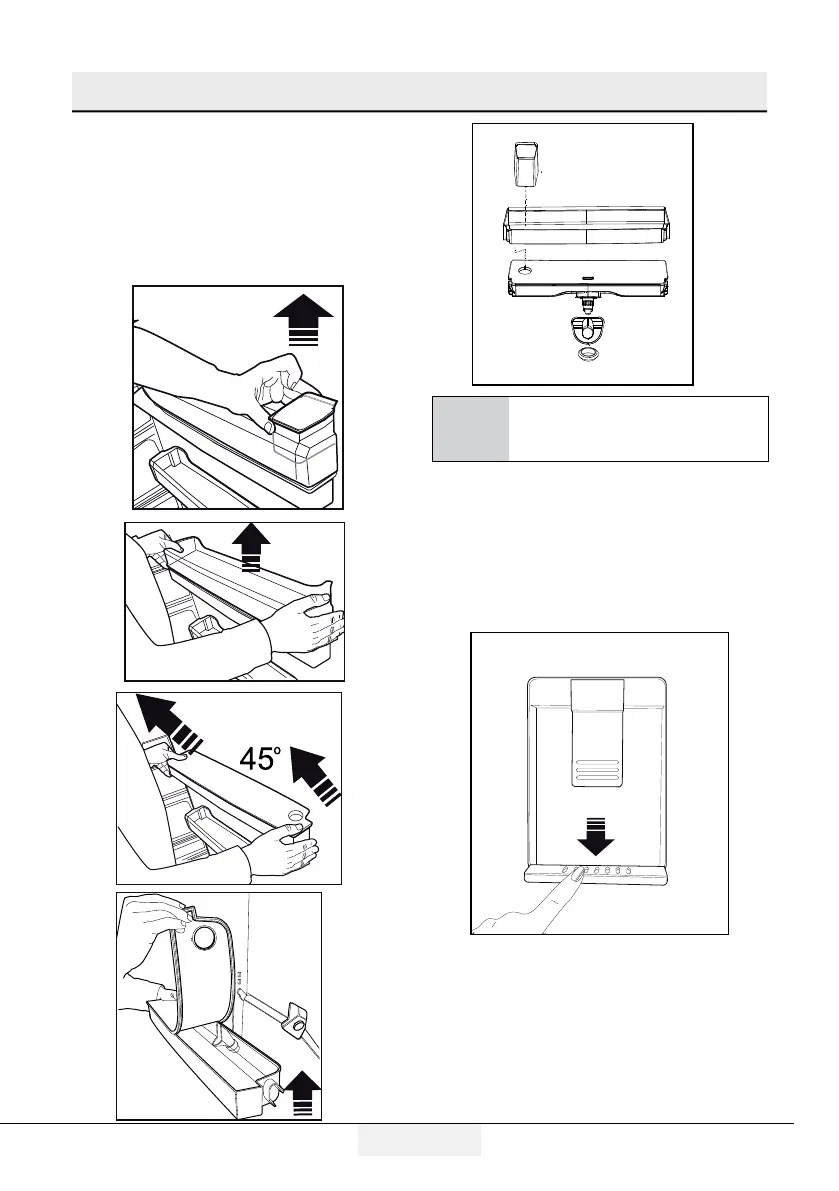 45°