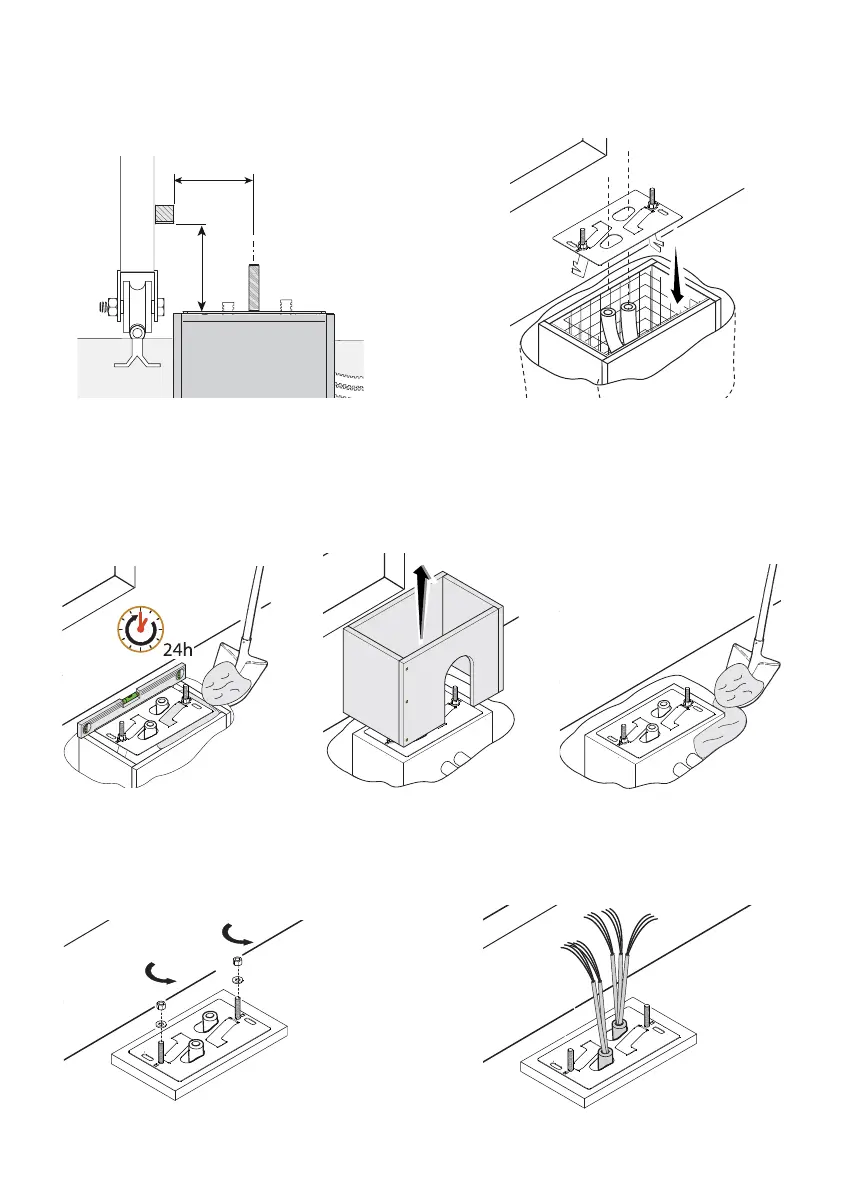 24h